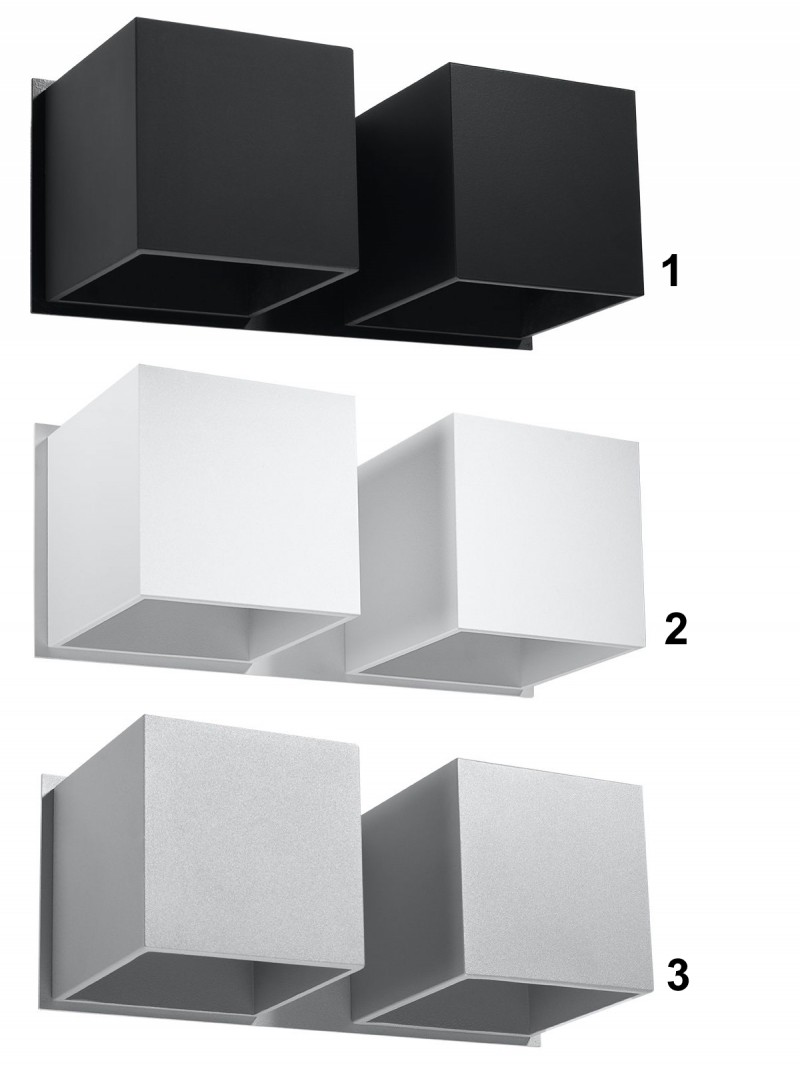 1

2

3