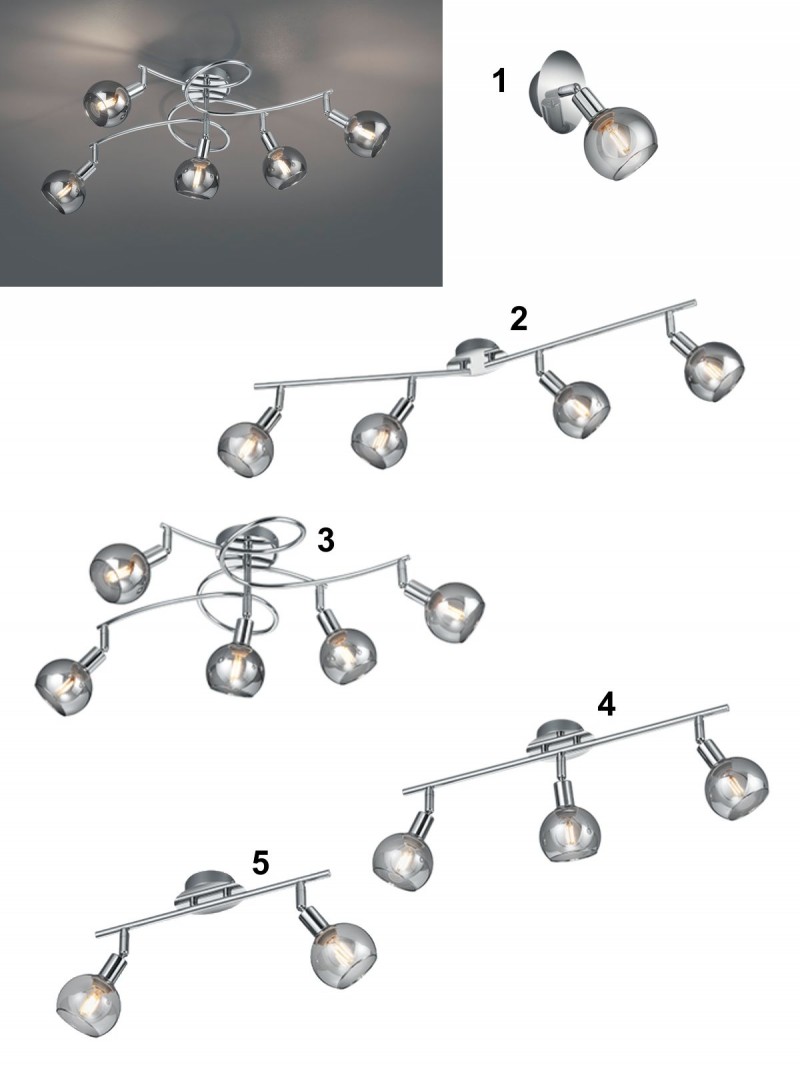 1

2

3

4

5