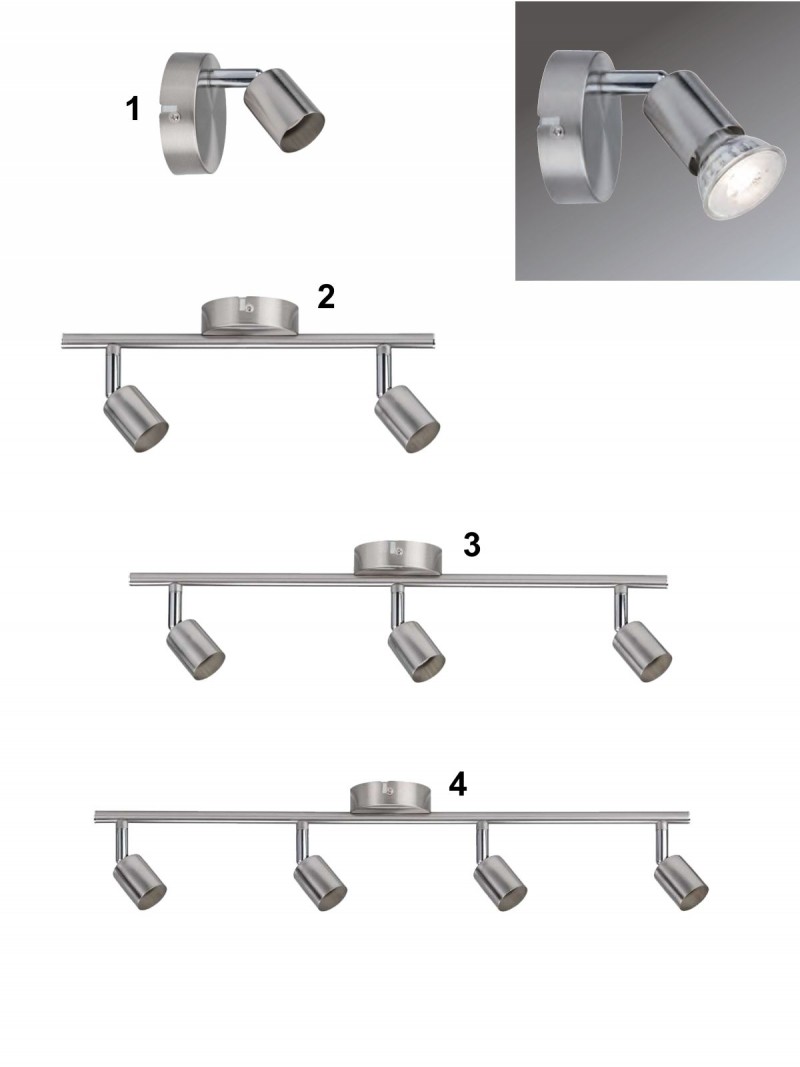 1

2

3

4