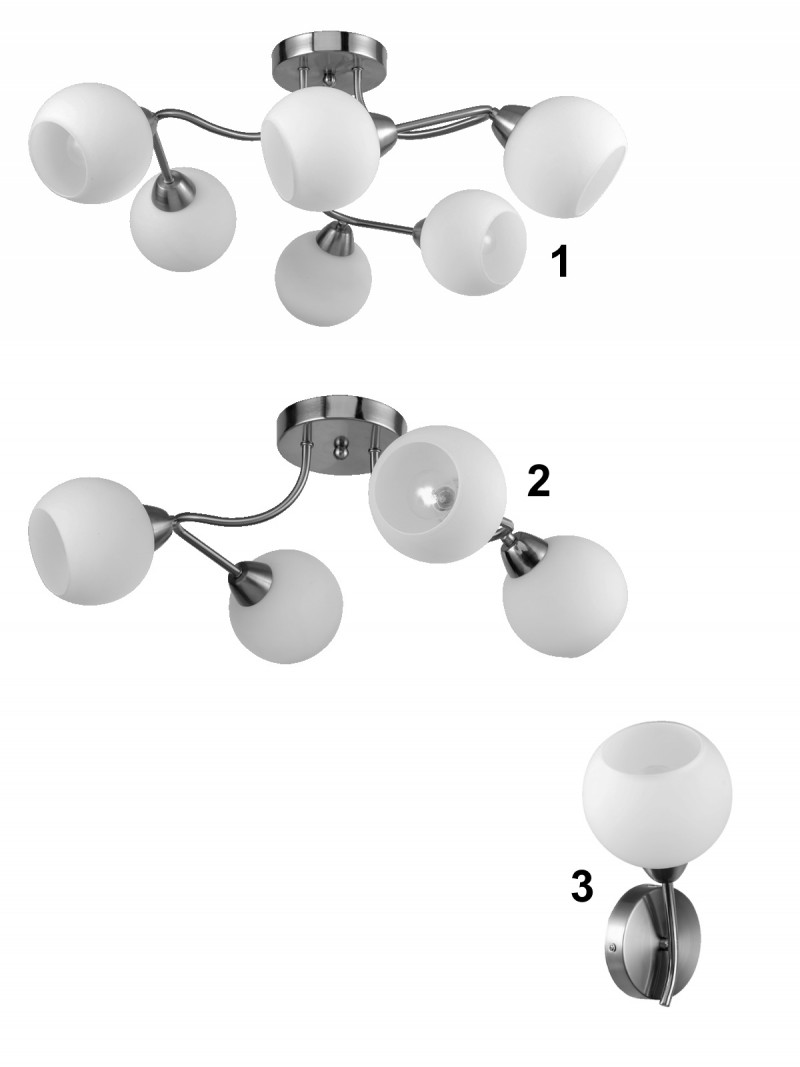 1

2

3