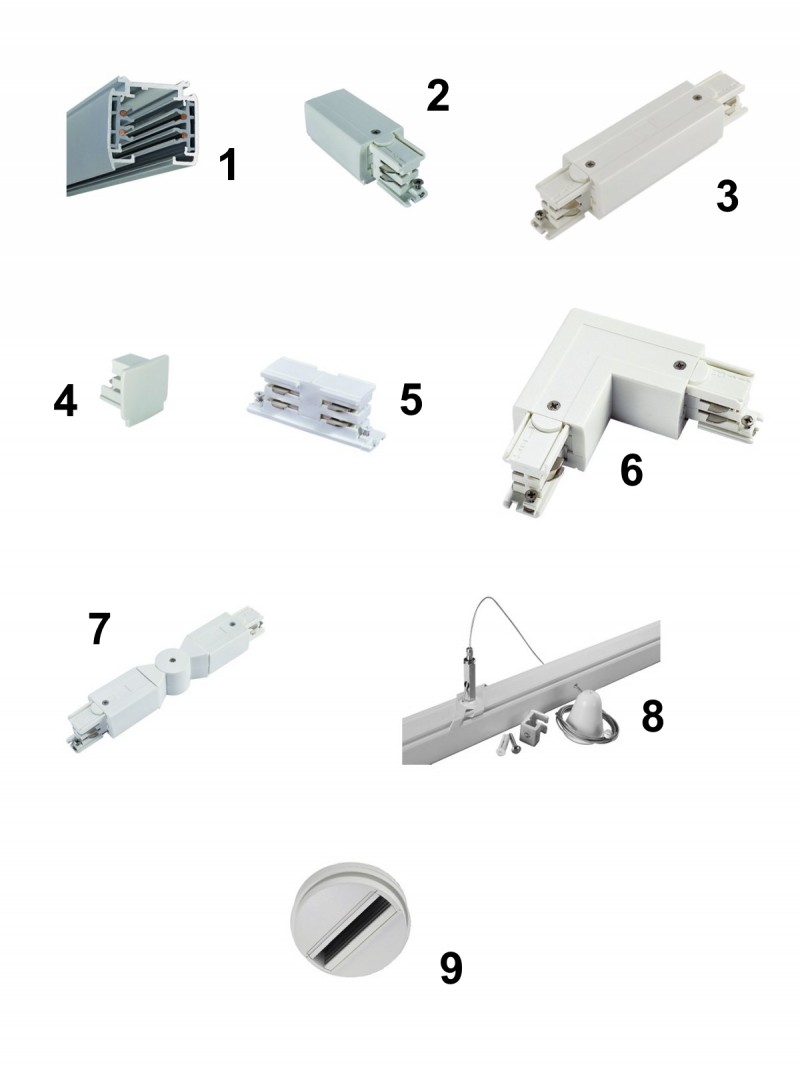 1

2

3

4

5

6

7

8

9