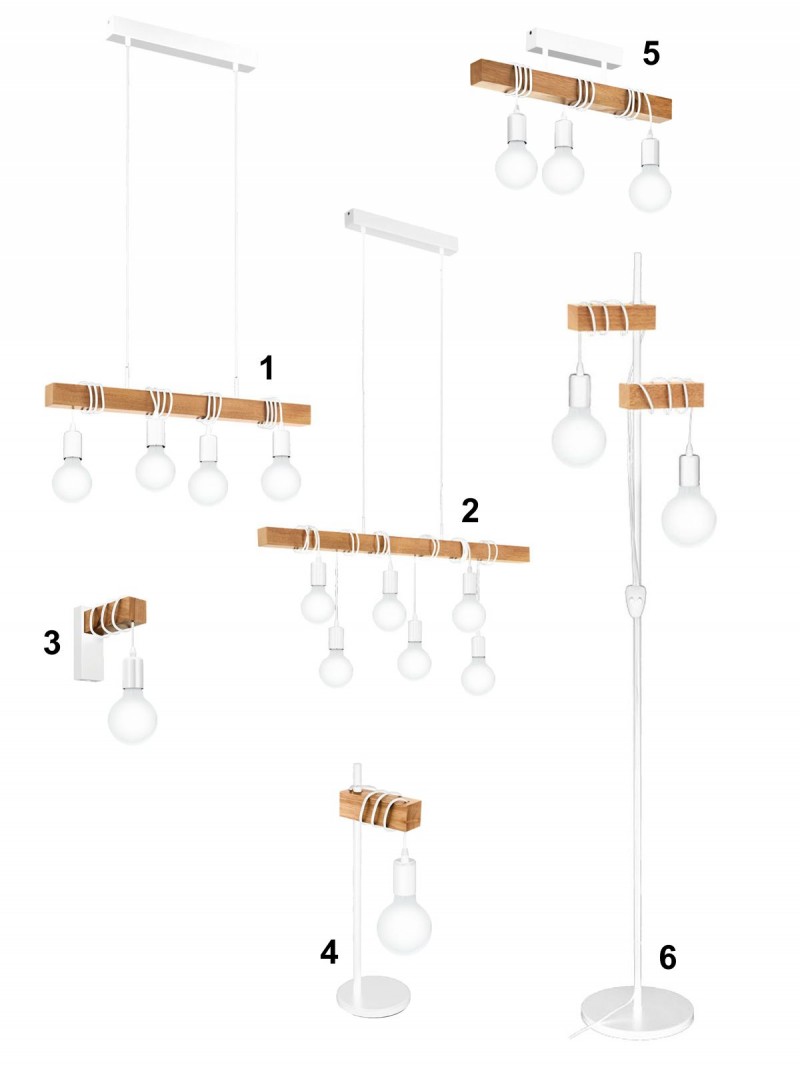 5

1

2

3

4

6