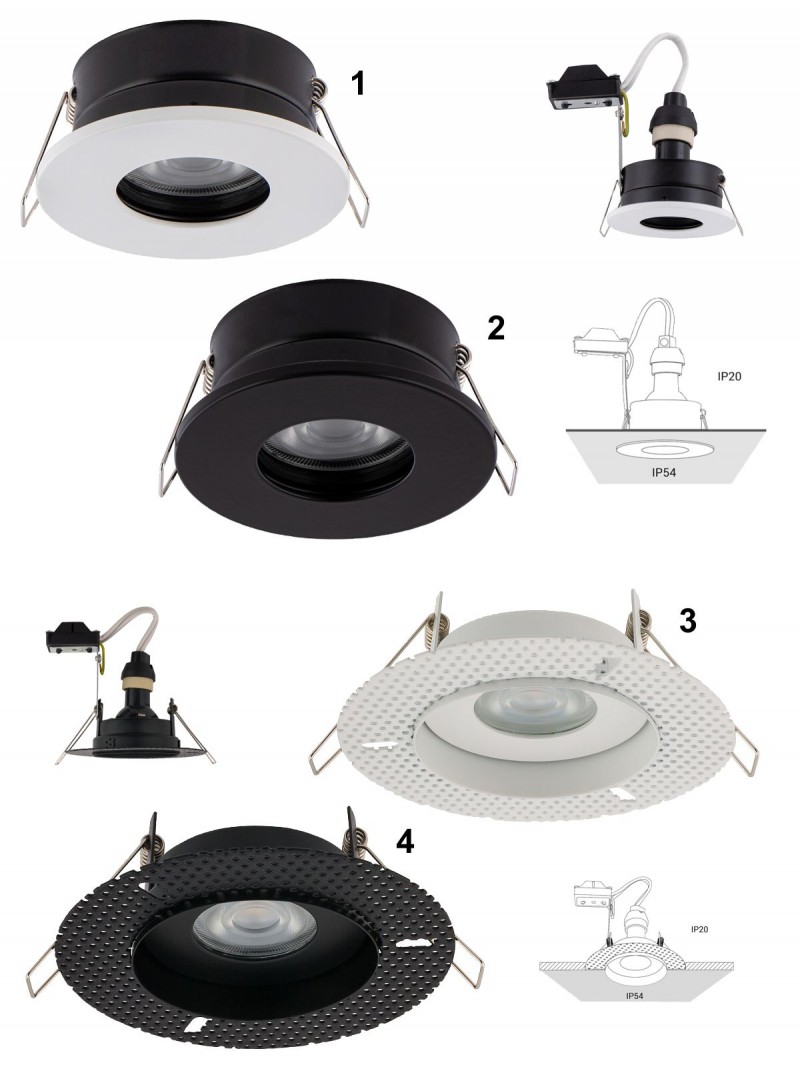 1

2

IP20

IP54

3

4

IP20

IP54