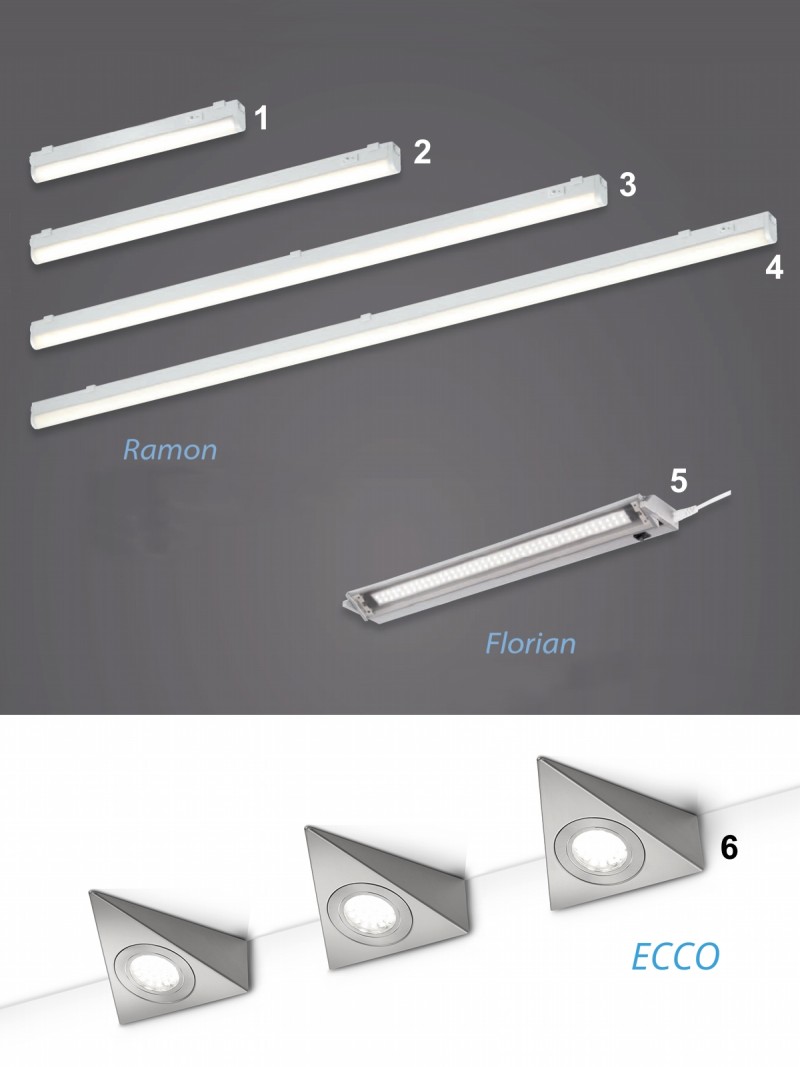 1
2
3
4
Ramon
5
Florian
6
ECCO