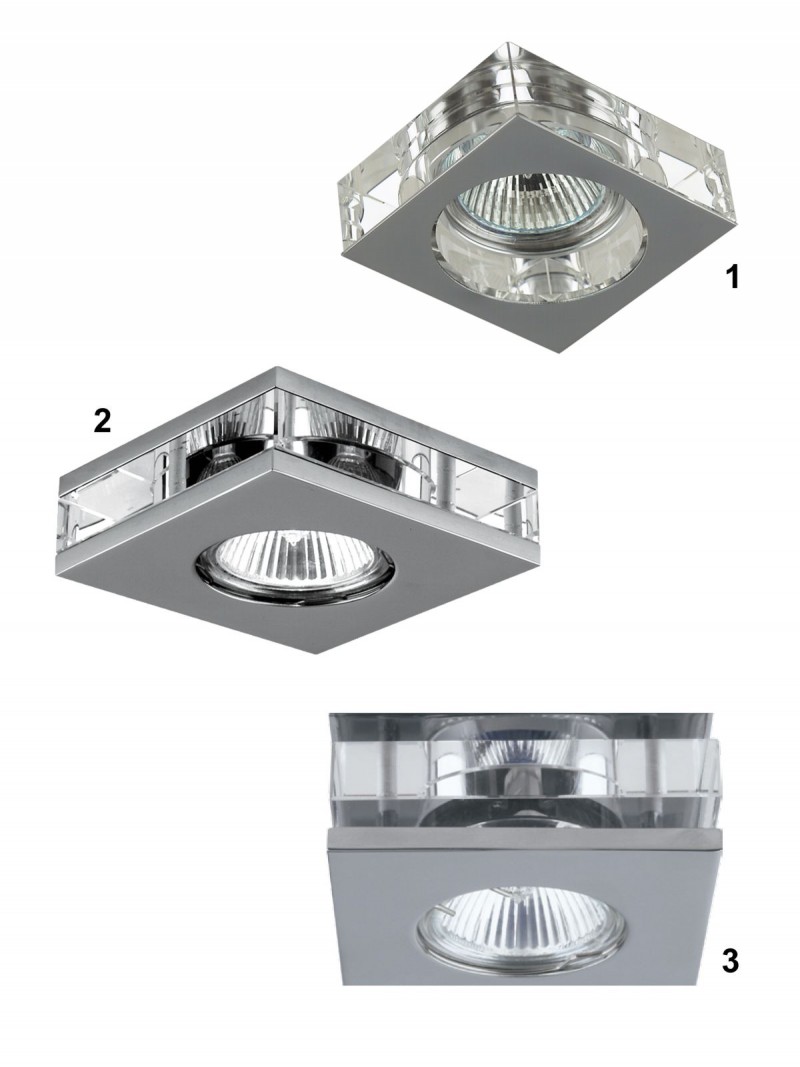 1

2

3