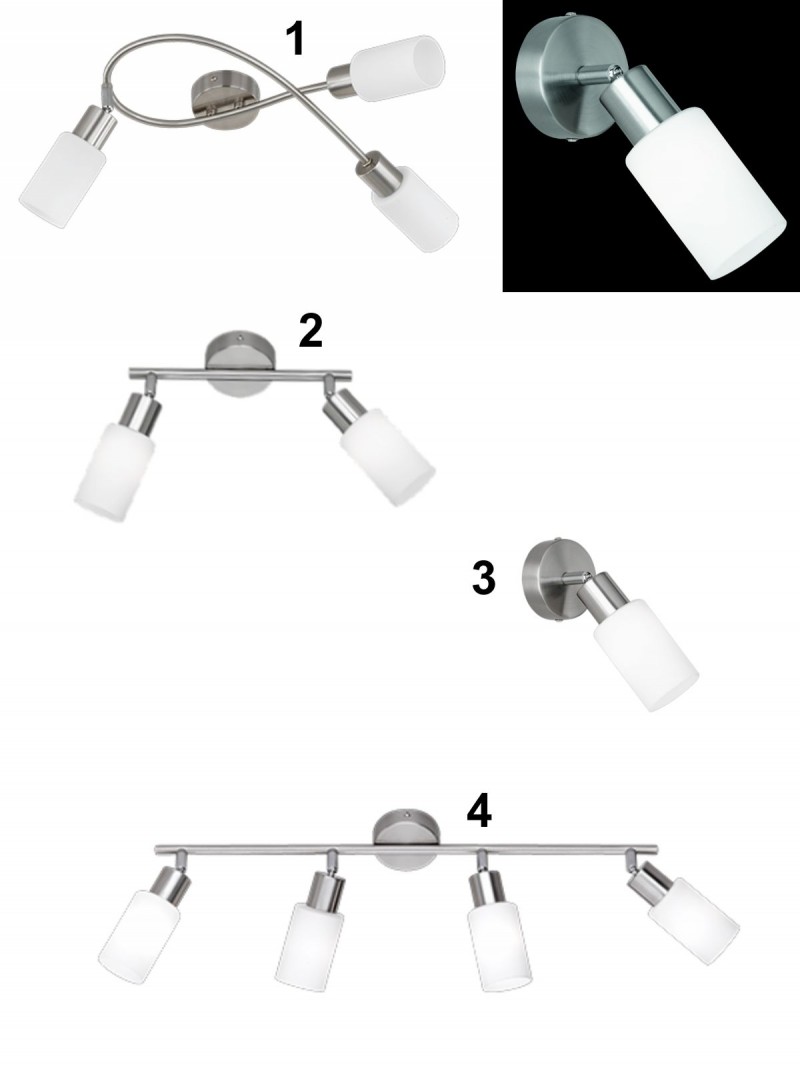 1

2

3

4