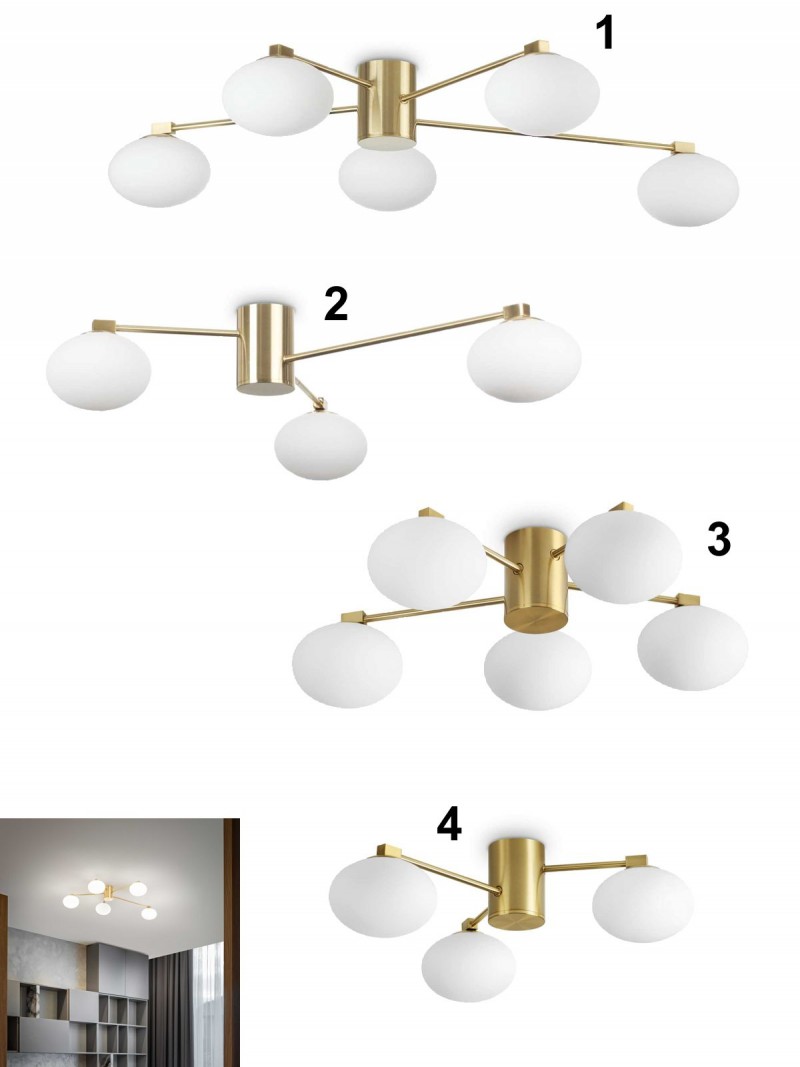 1

2

3

4