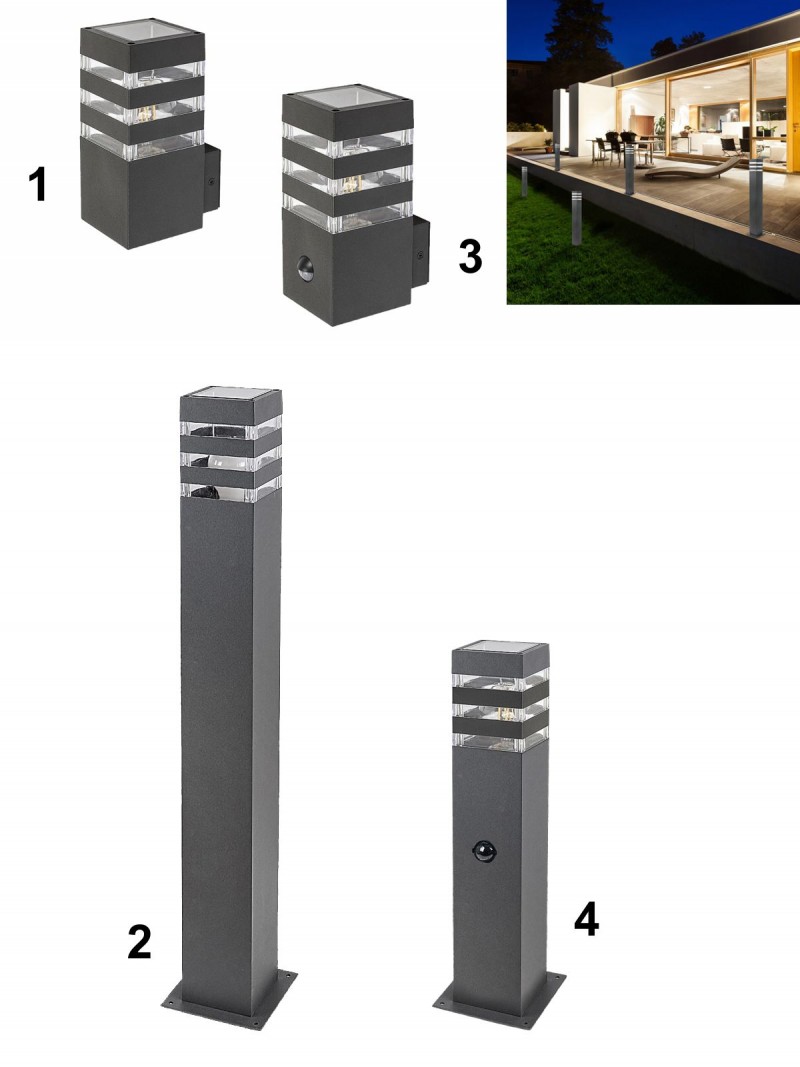 1

3

2

4