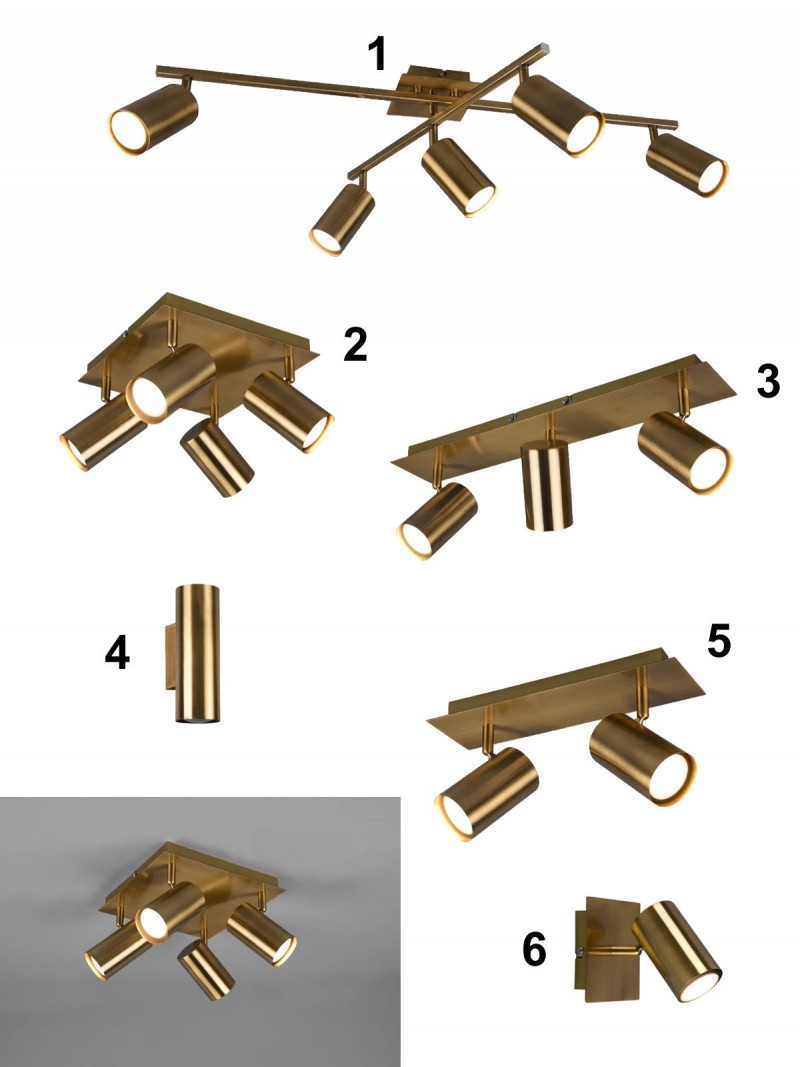 1

2

3

4

5

6