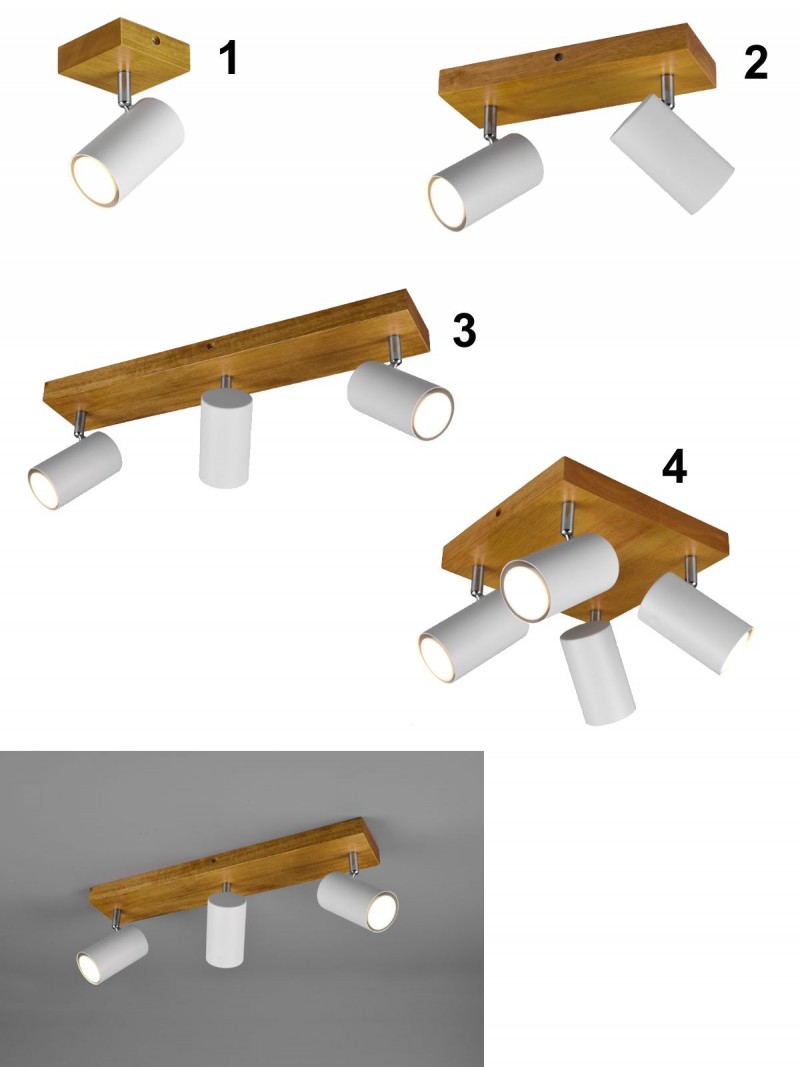 1

2

3

4