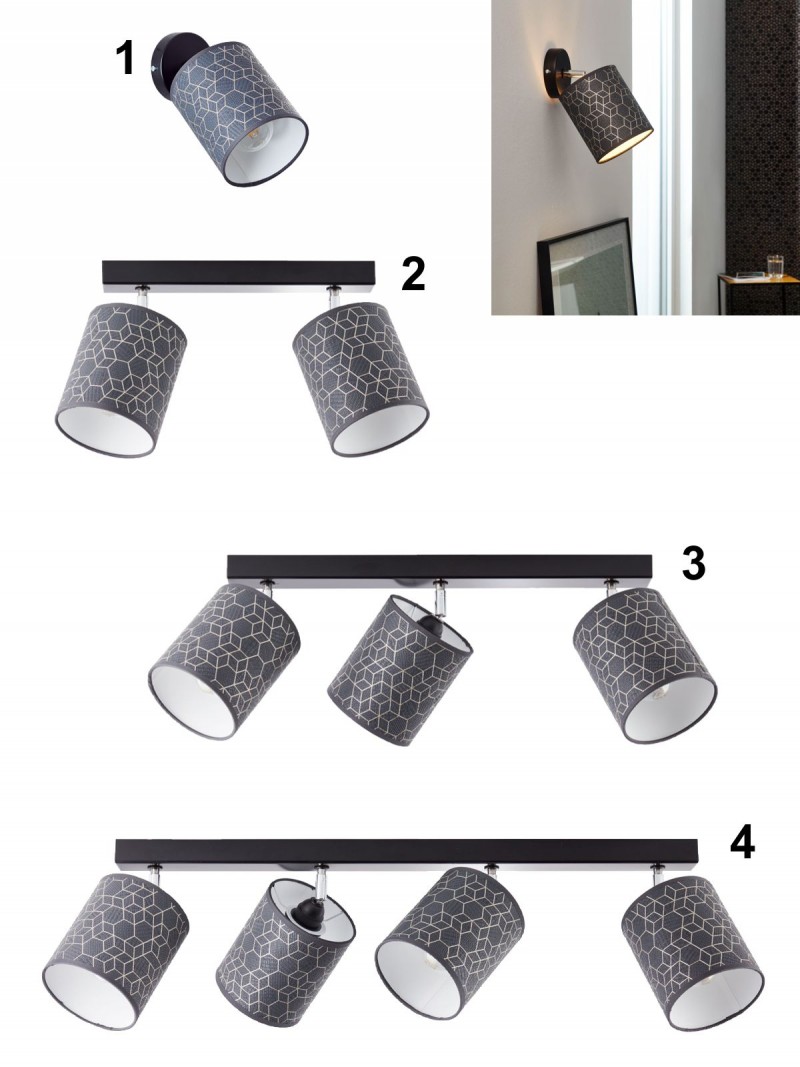 1

2

3

4