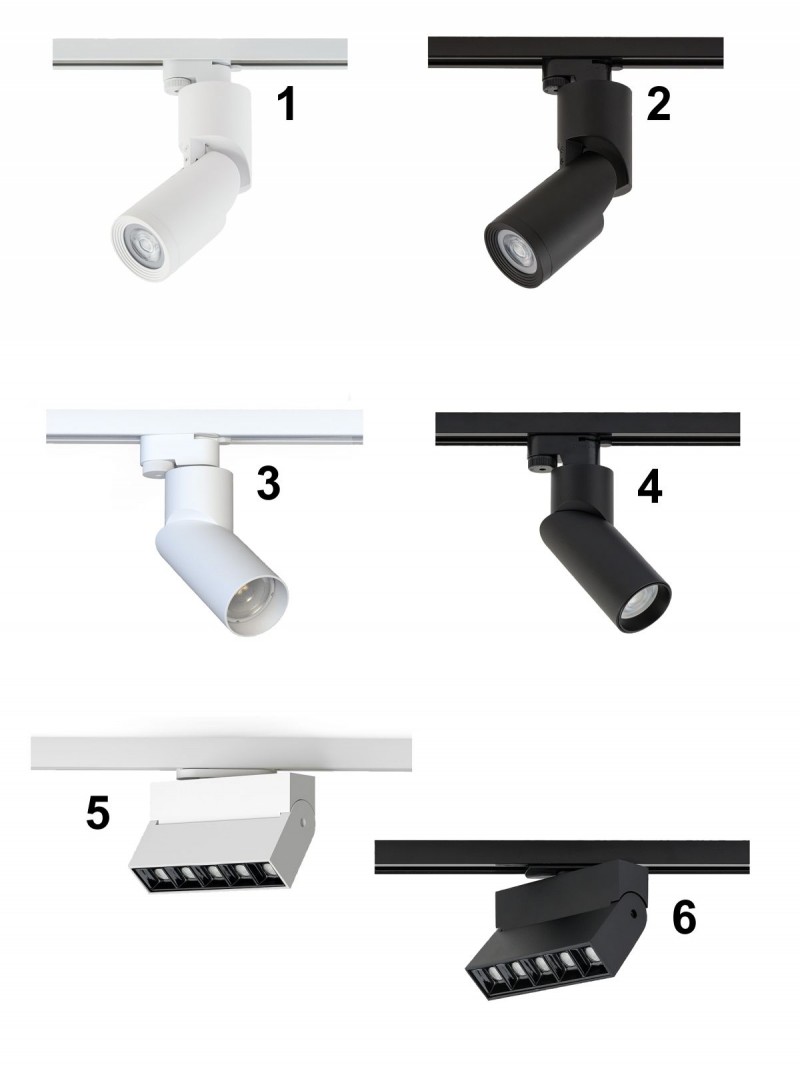 1

2

3

4

5

6