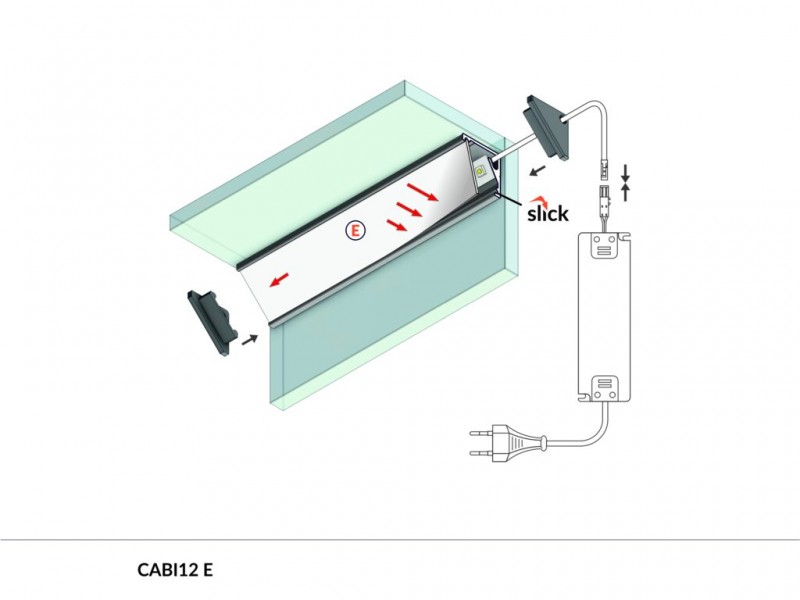 E

slick

CABI12 E