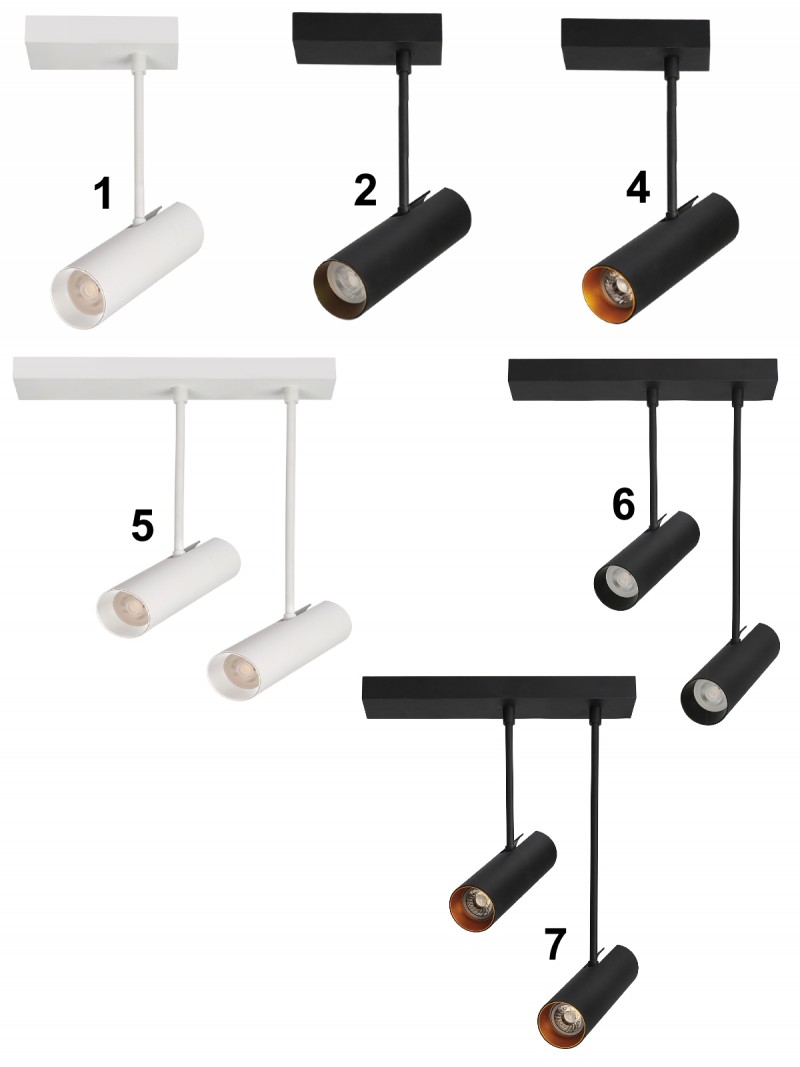 1

2

4

5

6

7