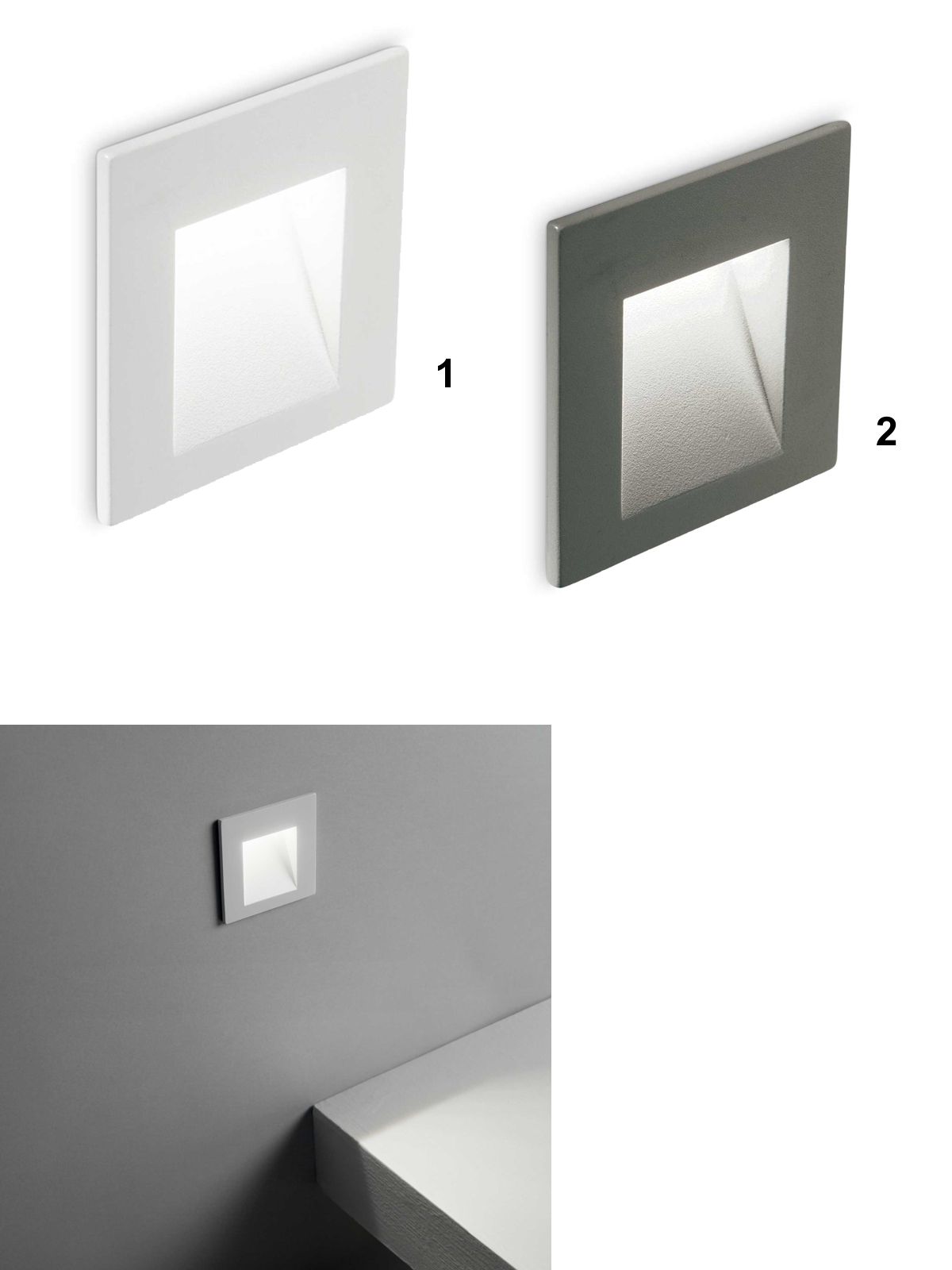 1

2