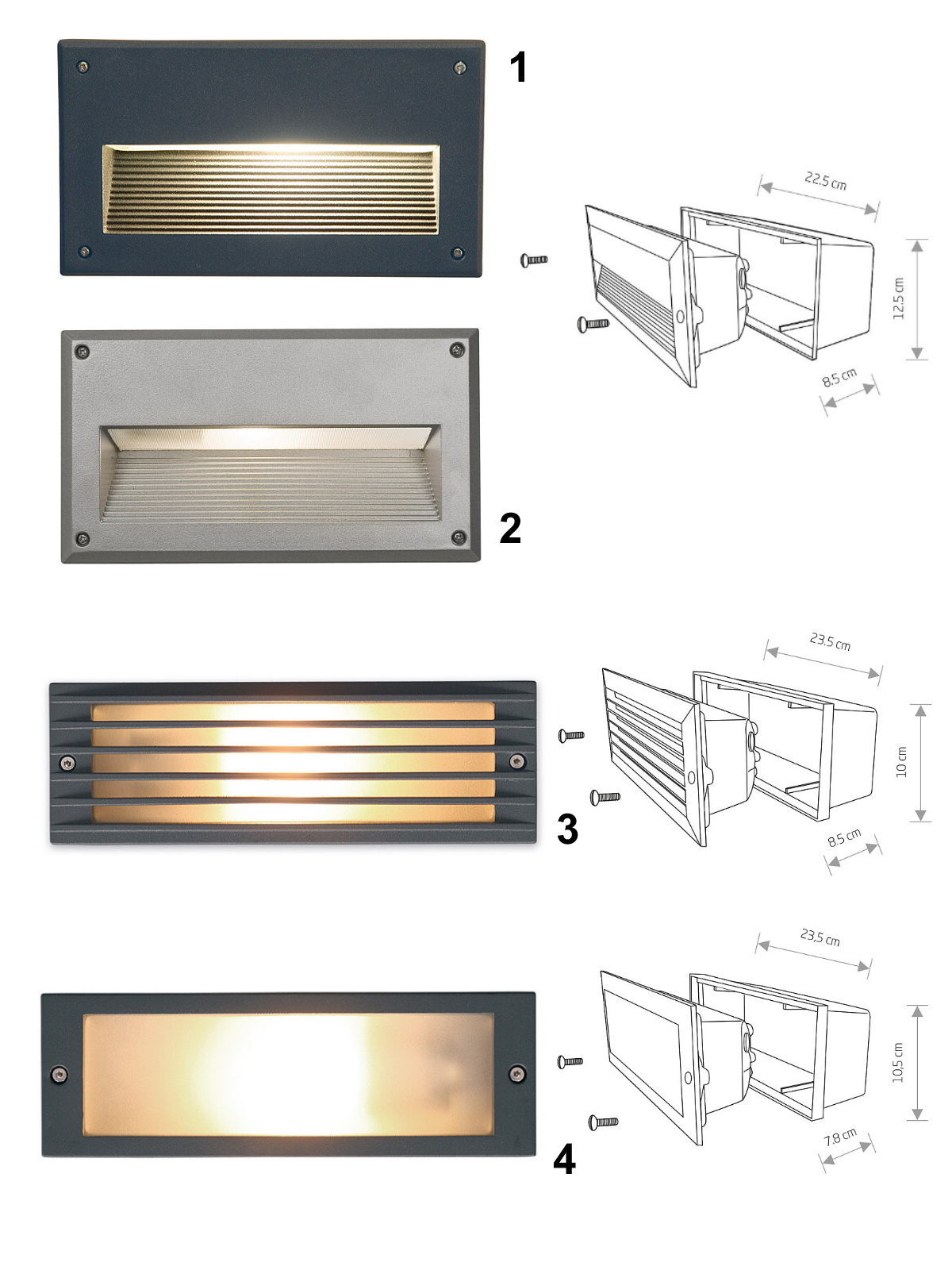 1

22,5 cm

12,5 cm

8,5 cm

2

23,5 cm

10 cm

8,5 cm

3

23,5 cm

10,5 cm

7,8 cm

4