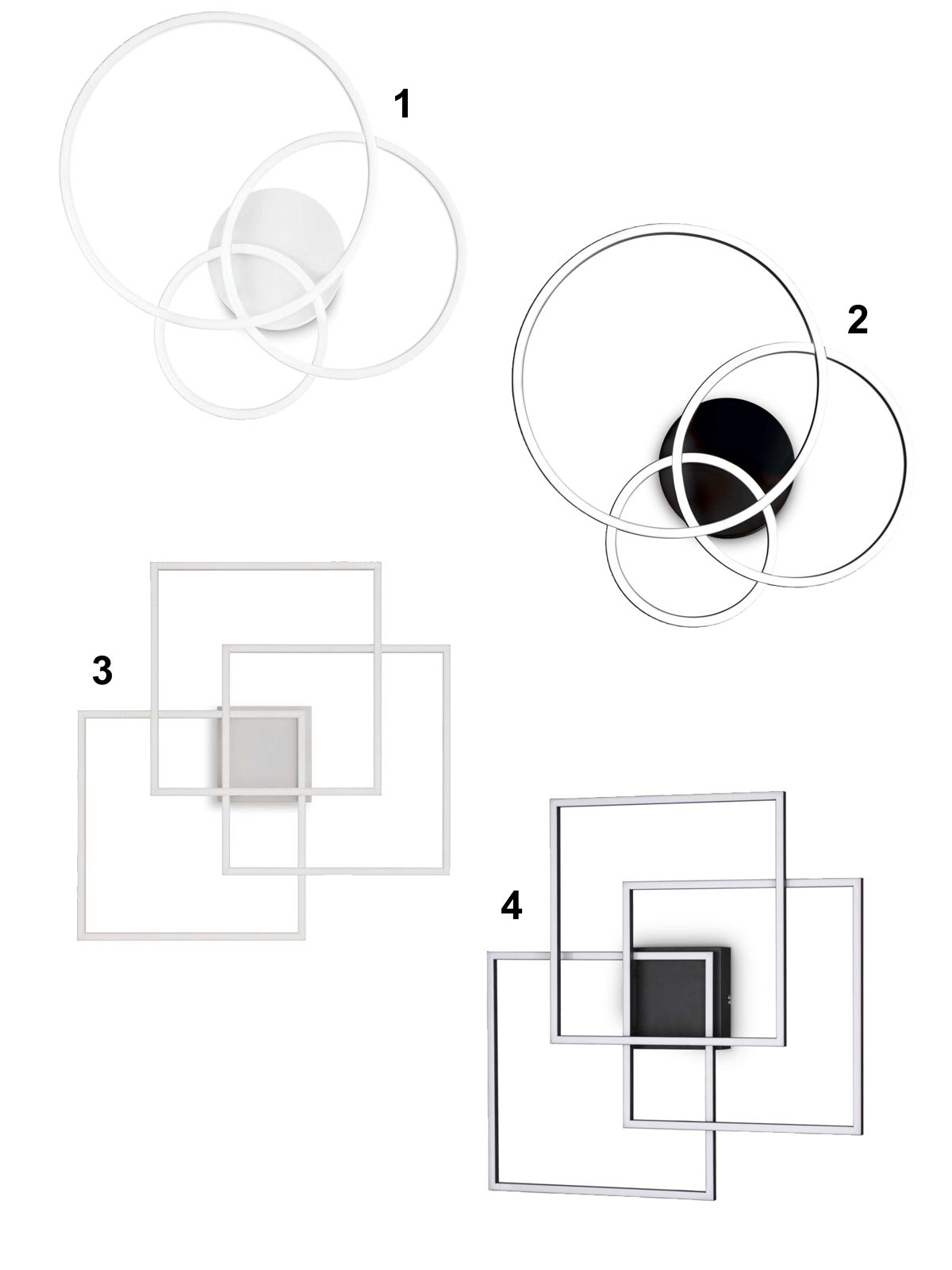 1

2

3

4