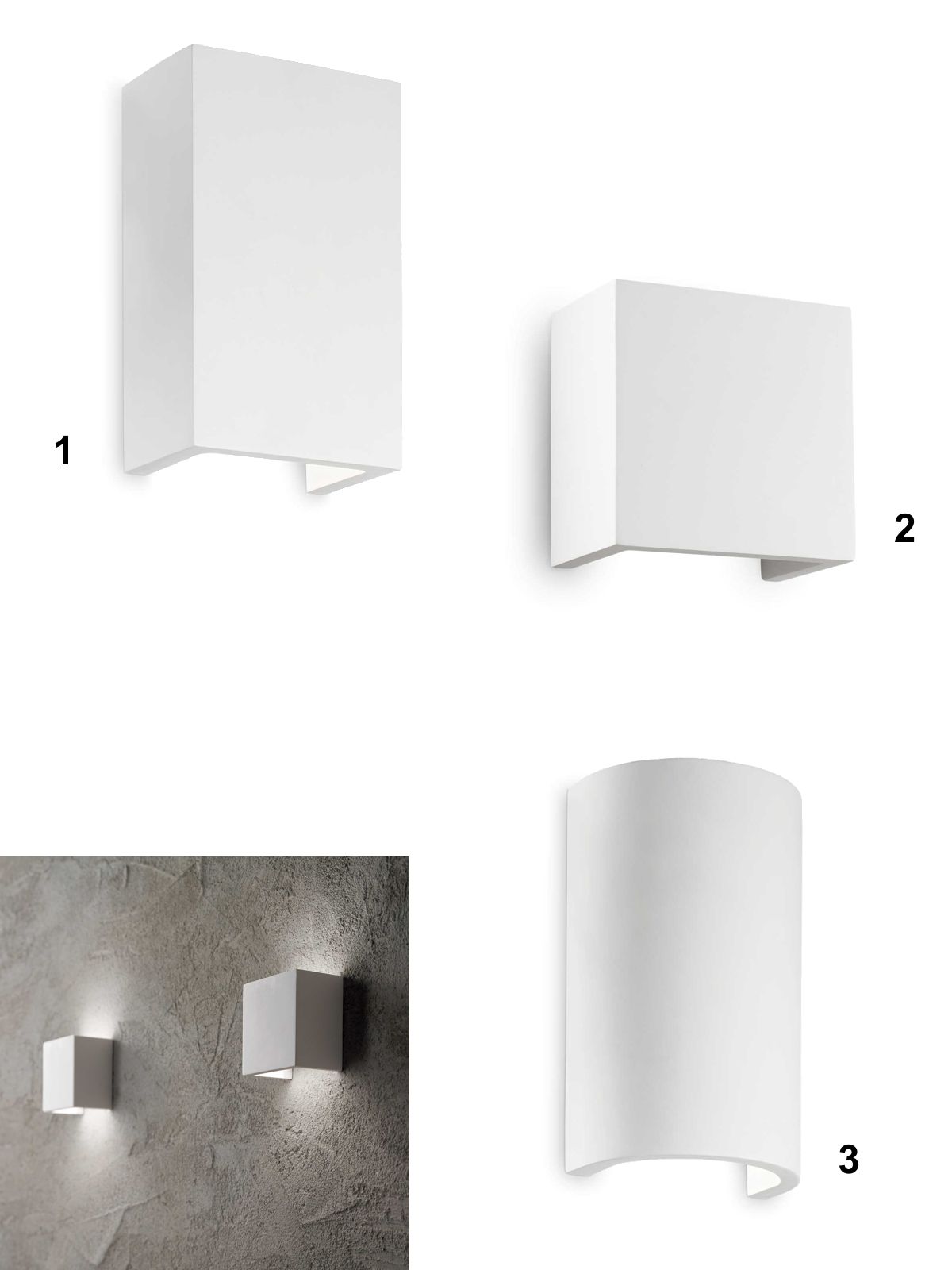 1

2

3