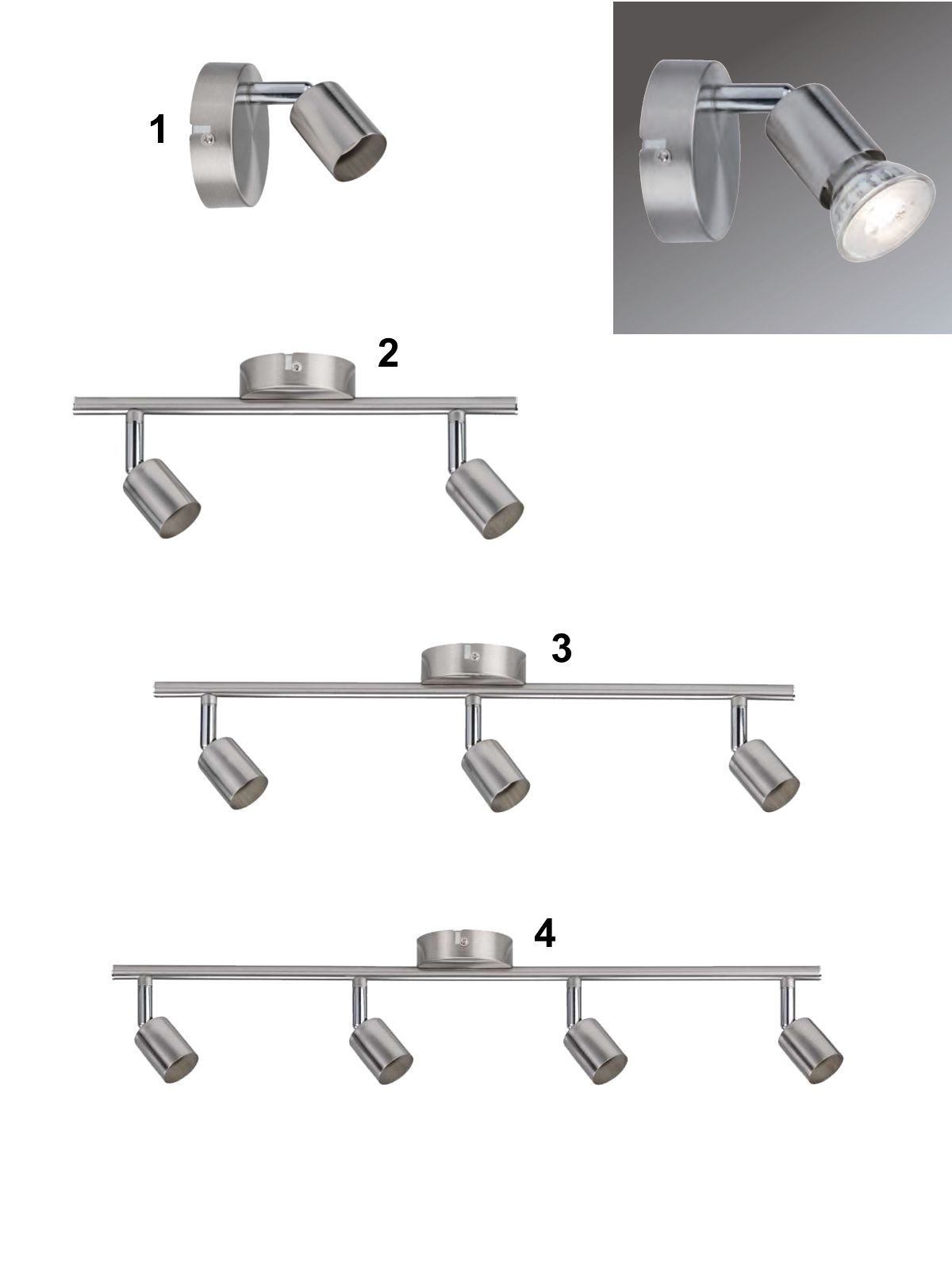 1

2

3

4