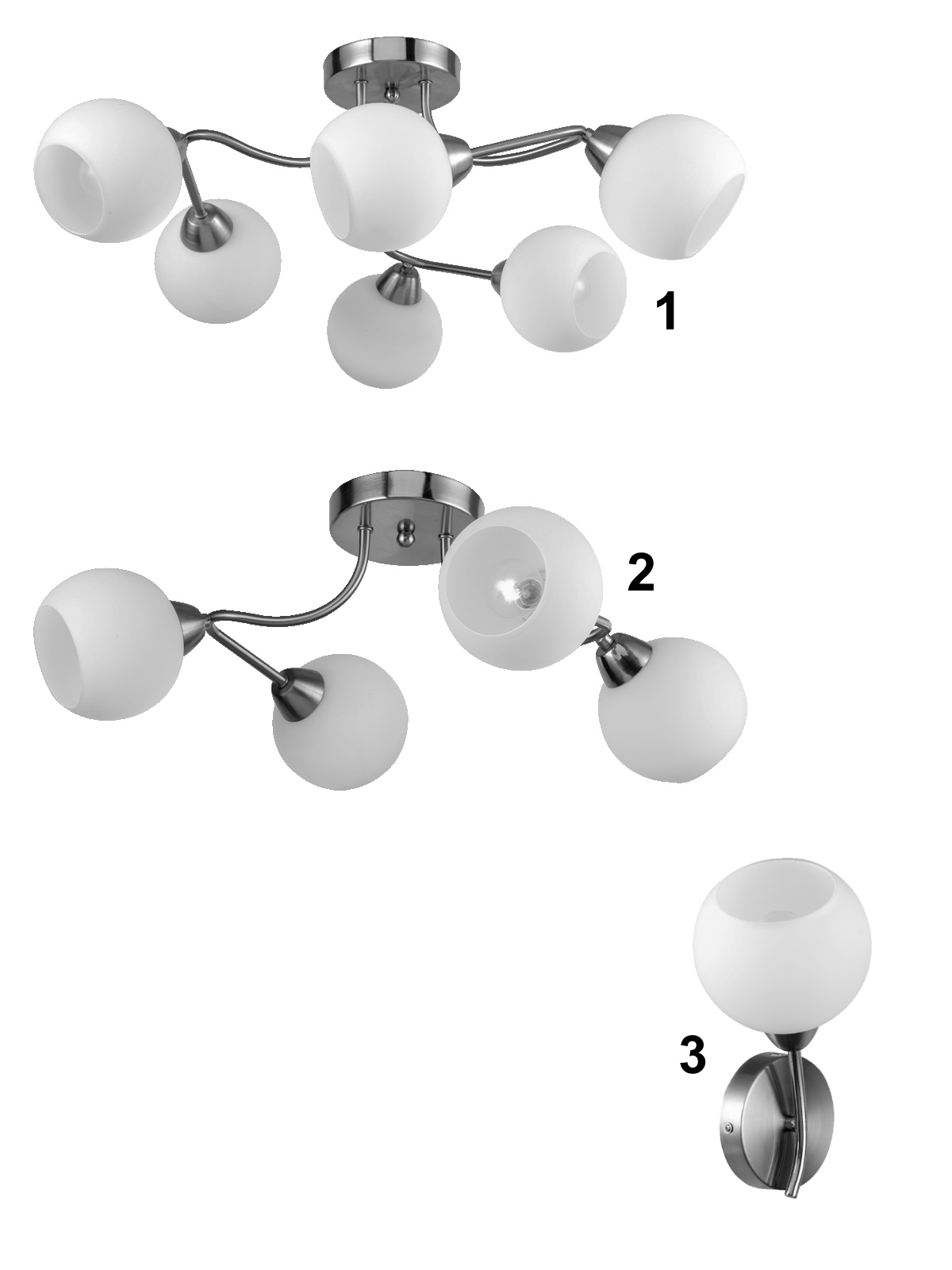 1

2

3