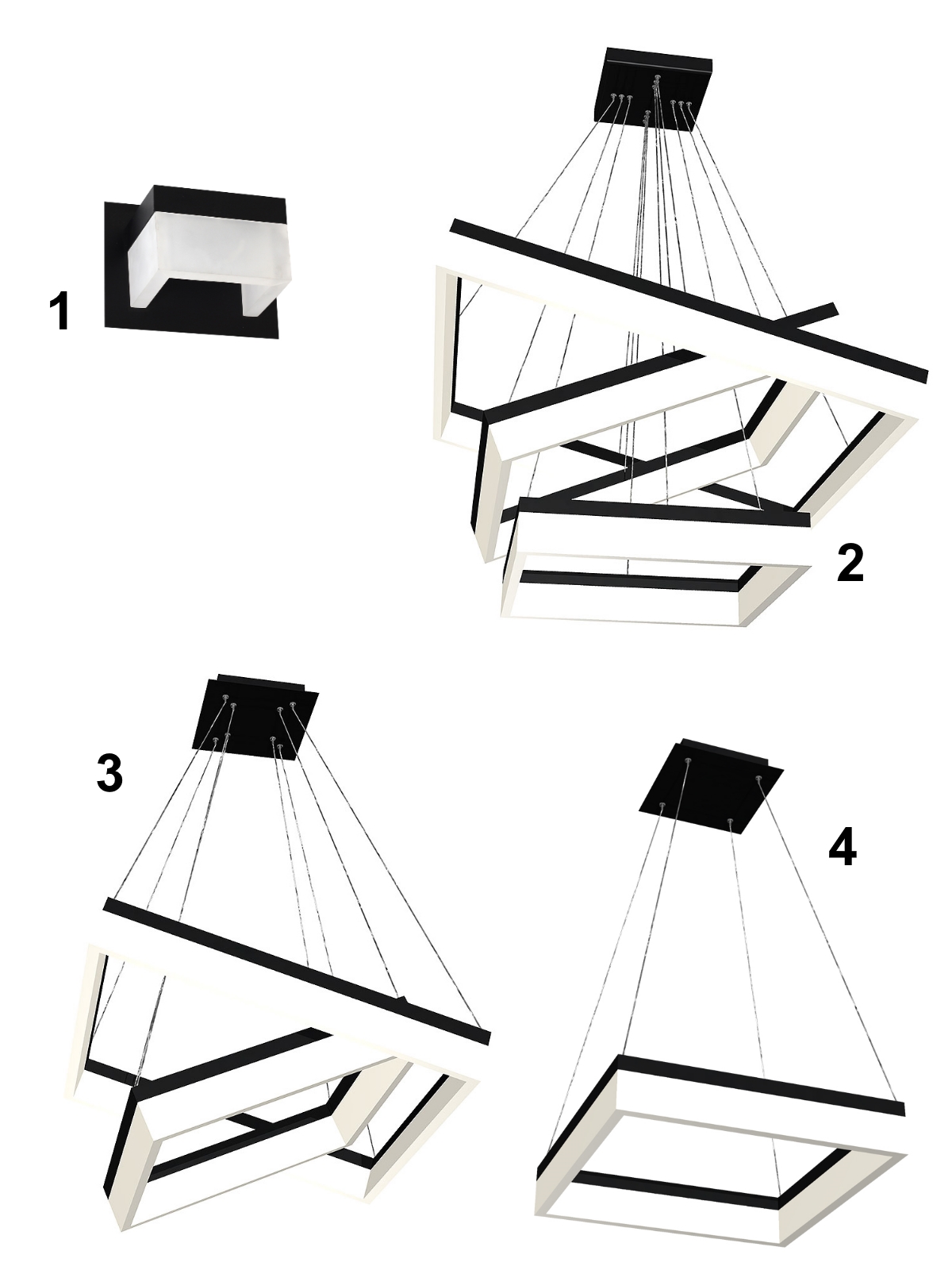 1

2

3

4