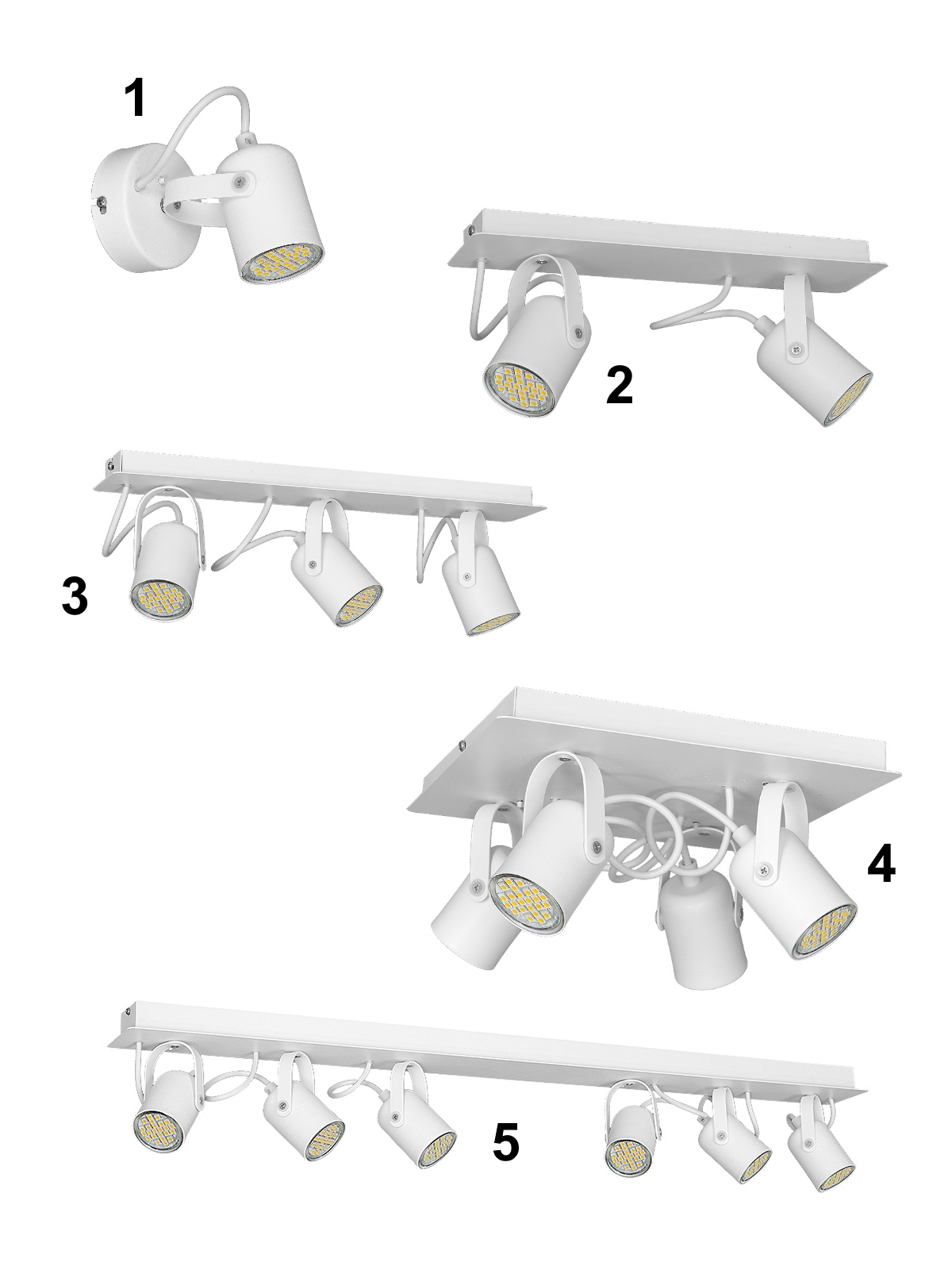 1

2

3

4

5