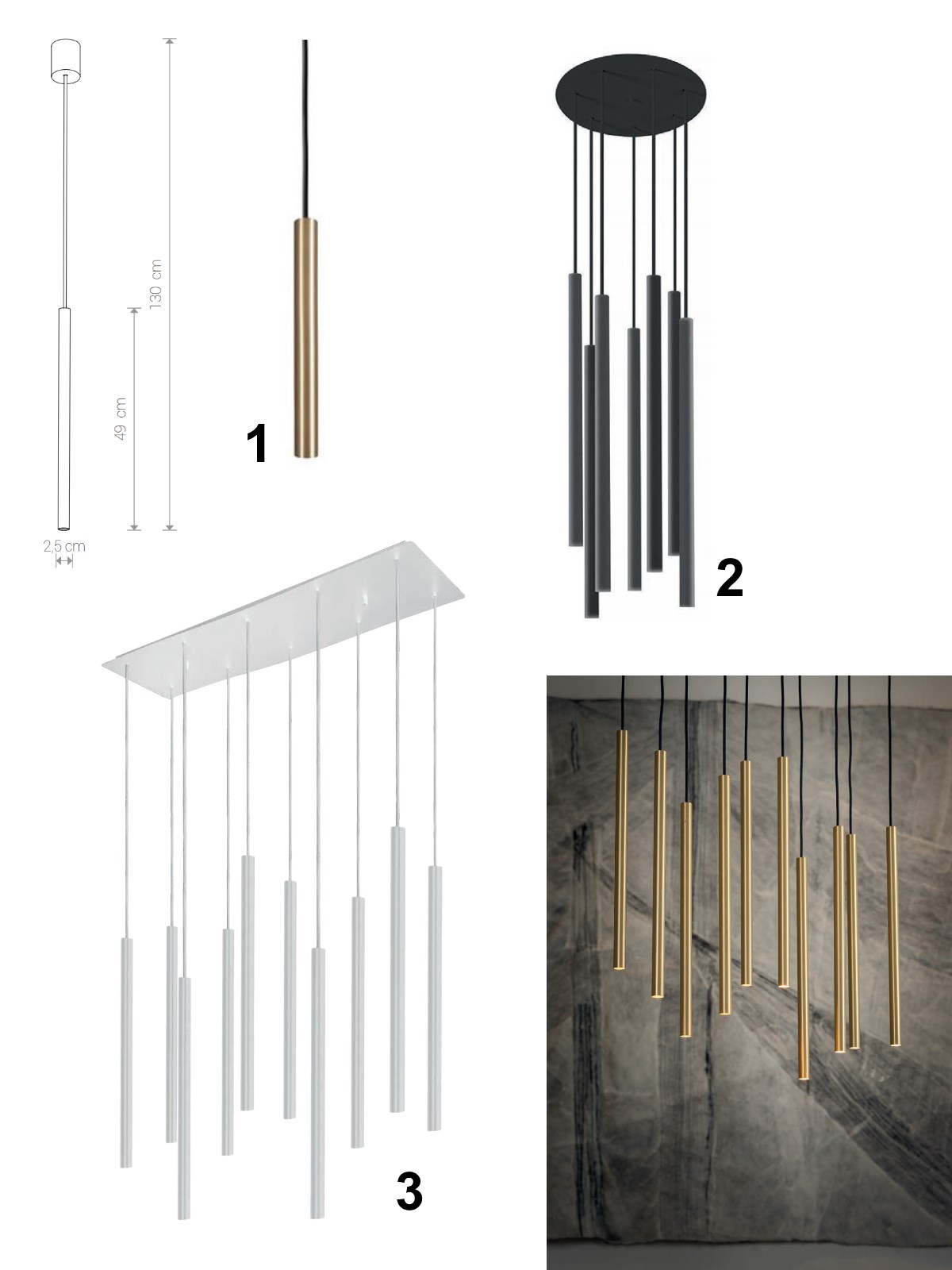 130 cm

49 cm

2,5 cm

1

2

3