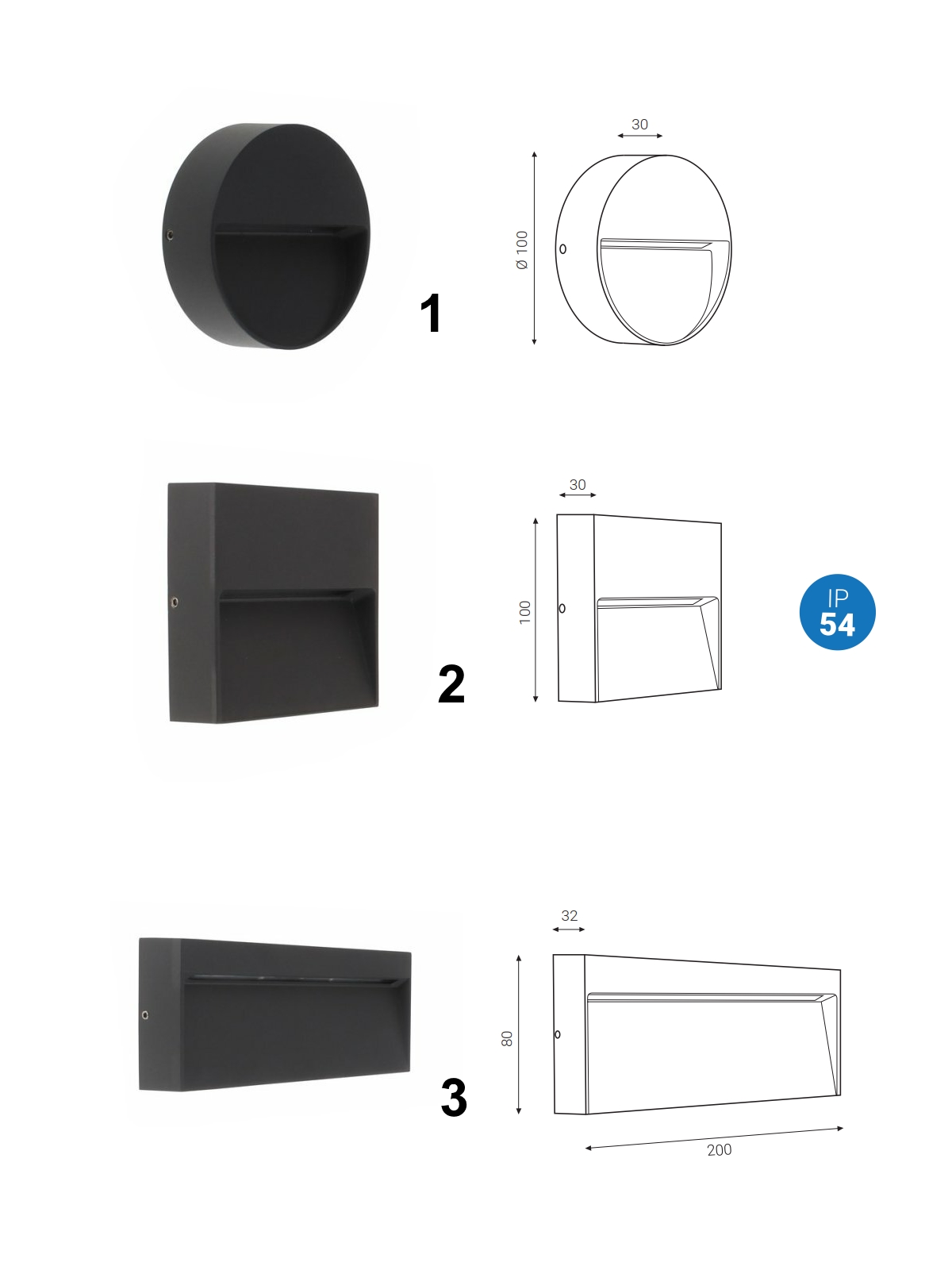 1

30

Ø 100

2

30

100

IP
54

3

32

80

200