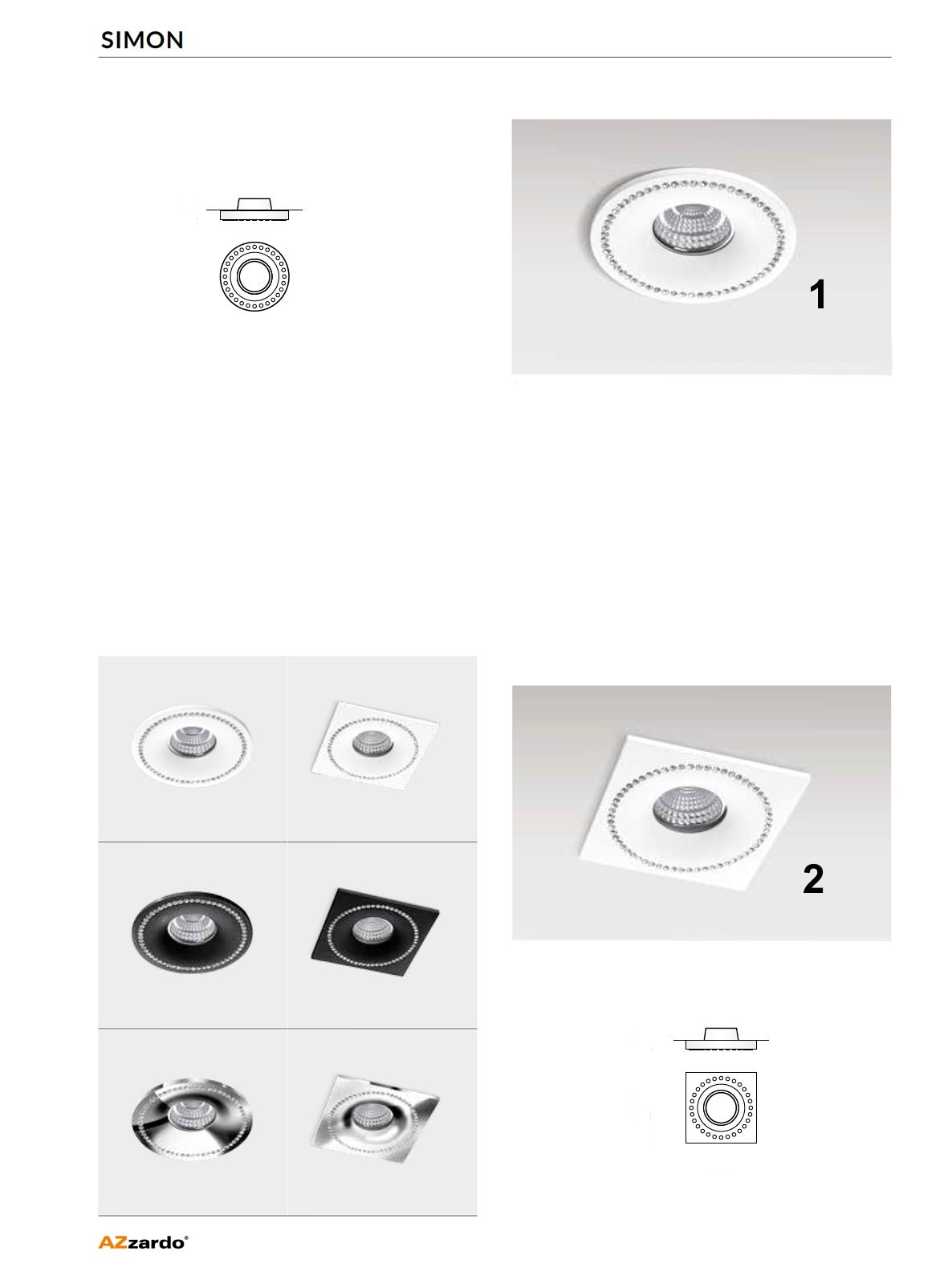 SIMON

1

2

AZzardo®