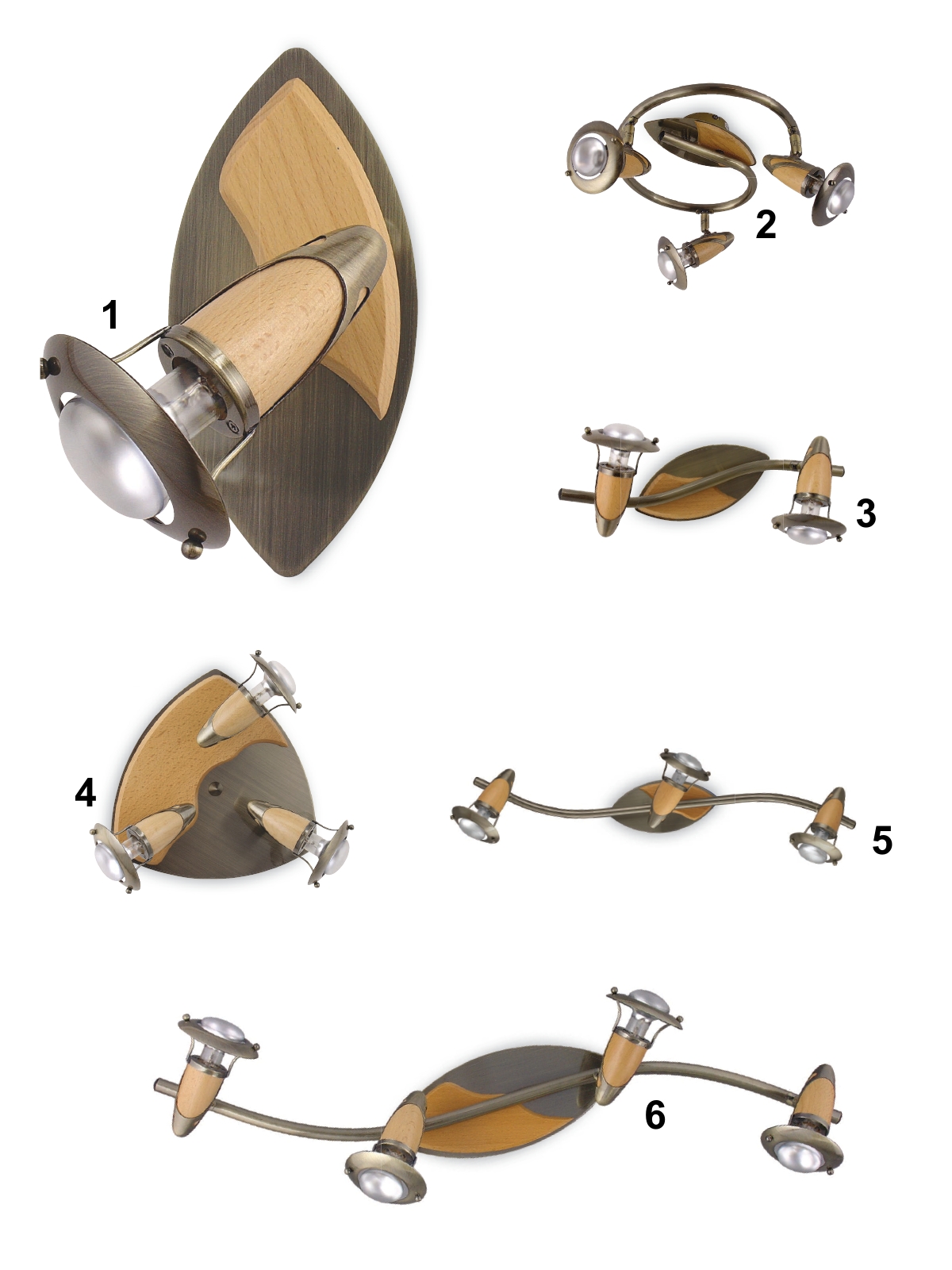 1

2

3

4

5

6