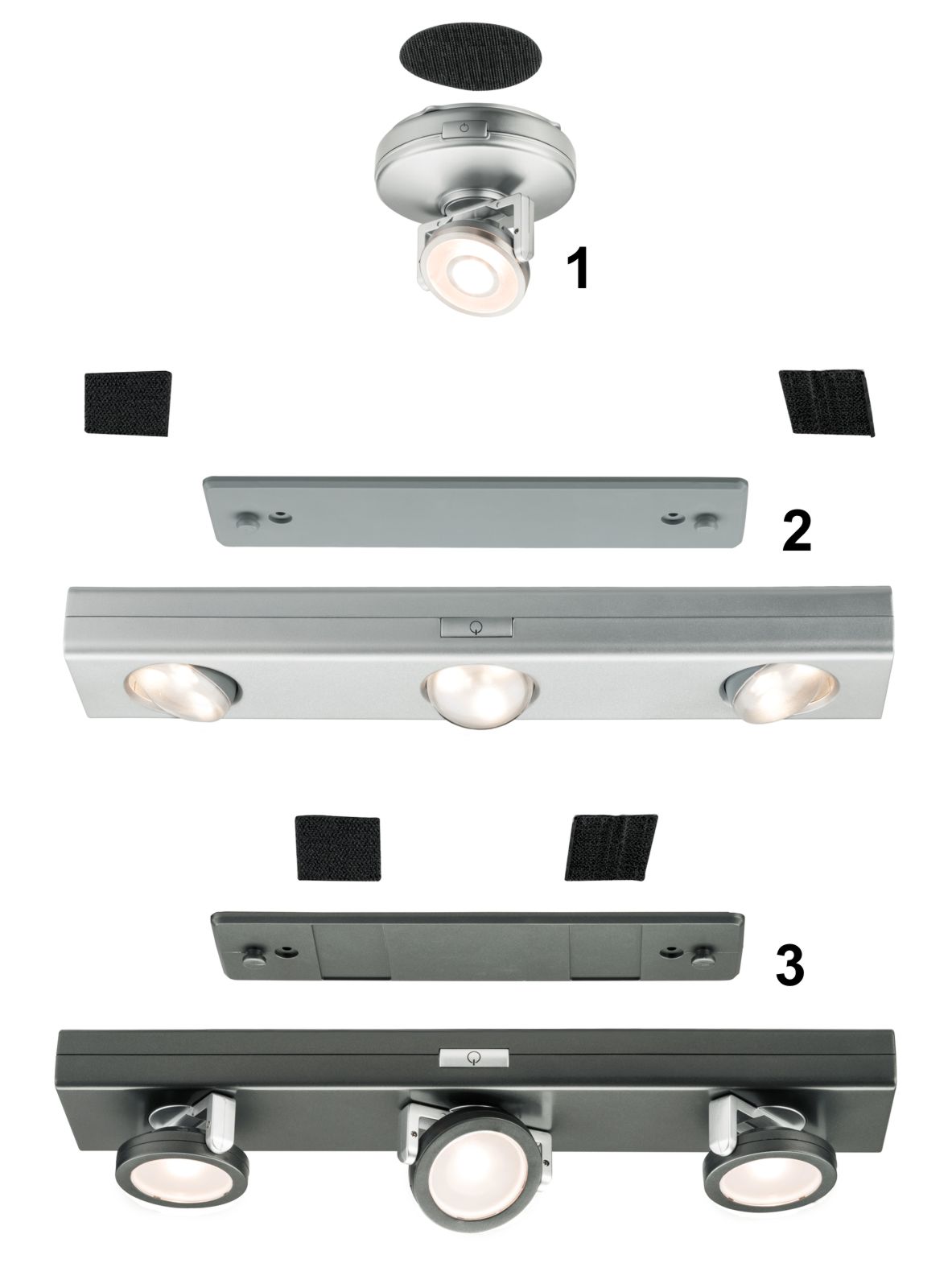 1

2

3