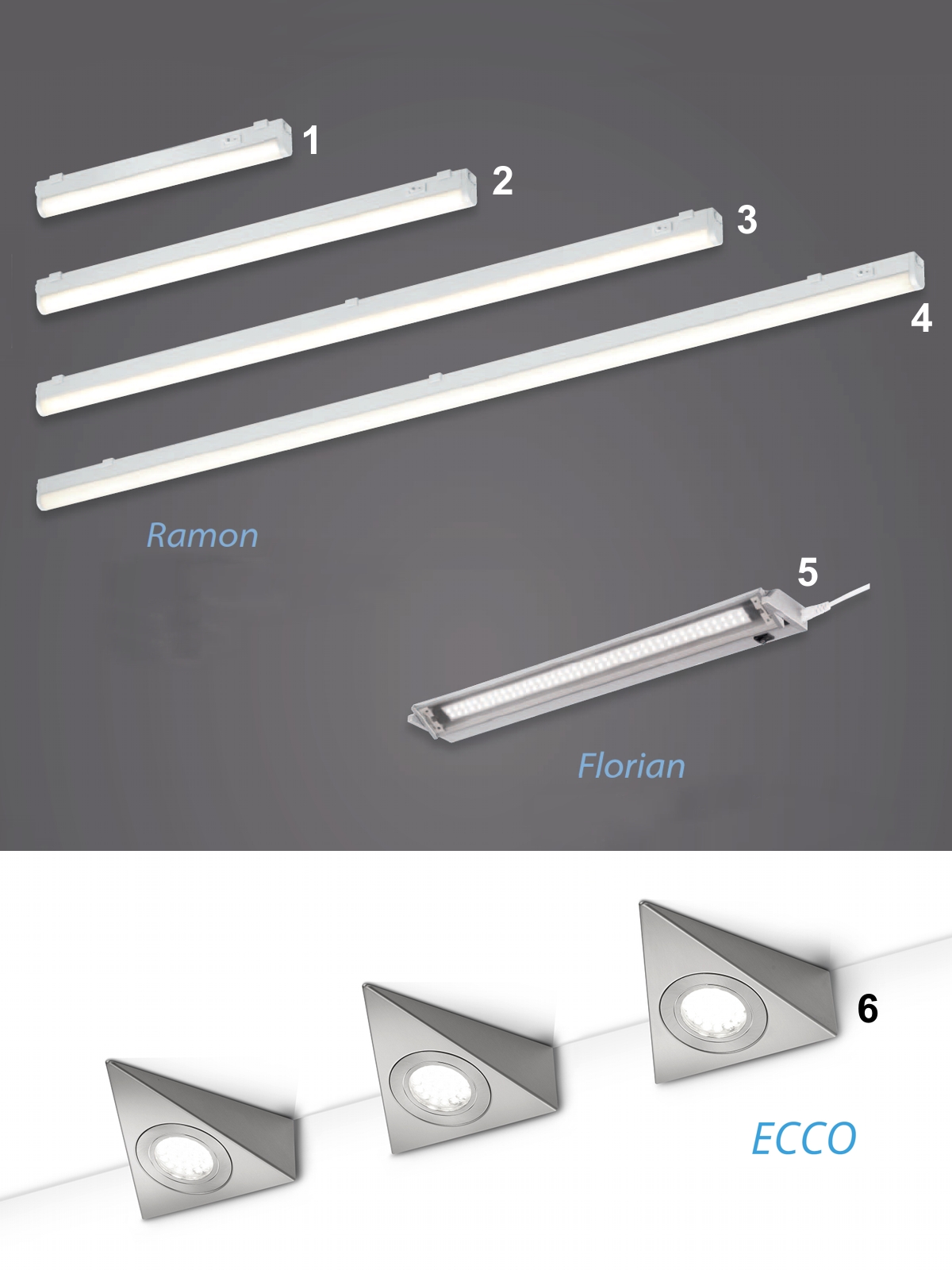 1
2
3
4
Ramon
5
Florian
6
ECCO