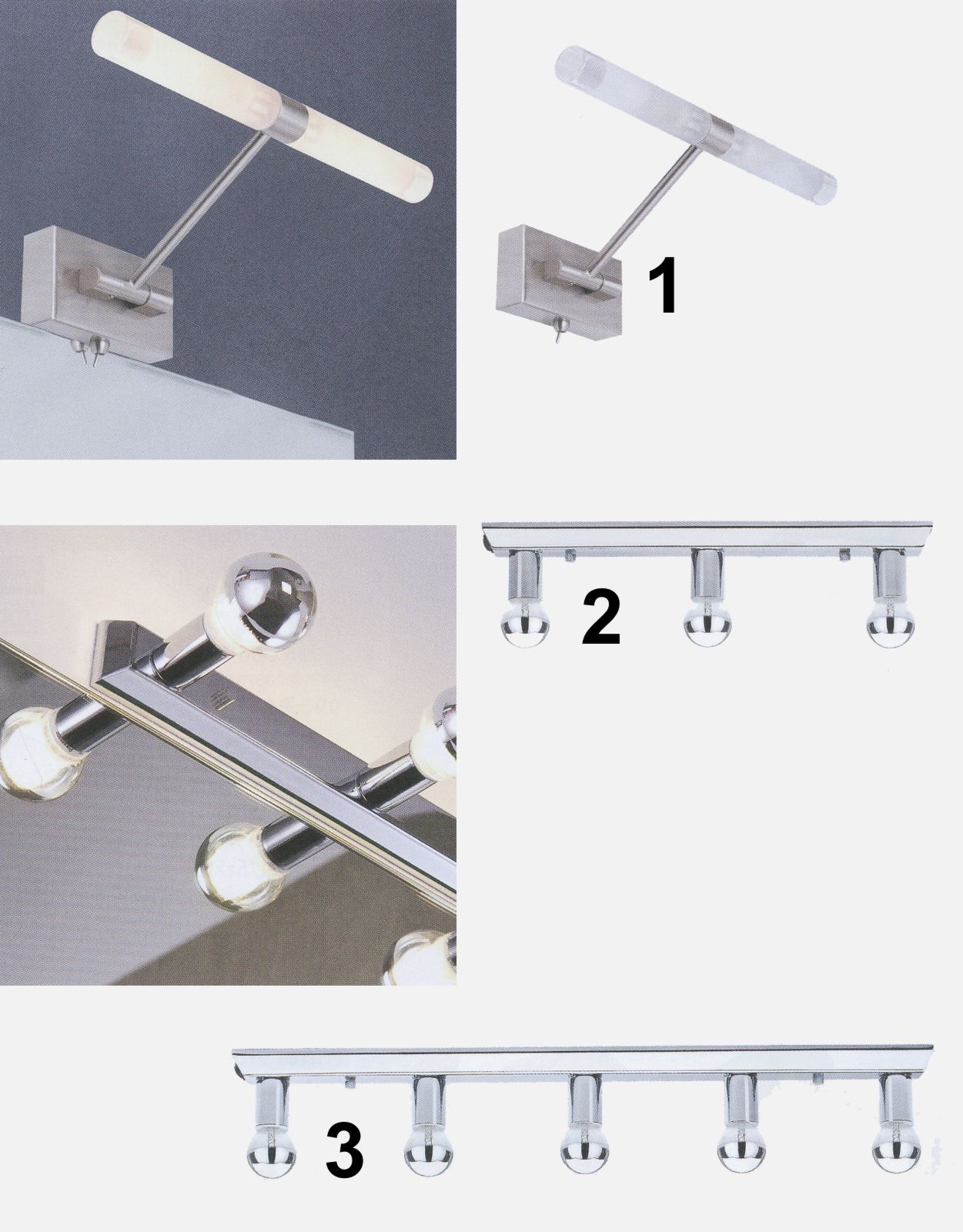 1

2

3