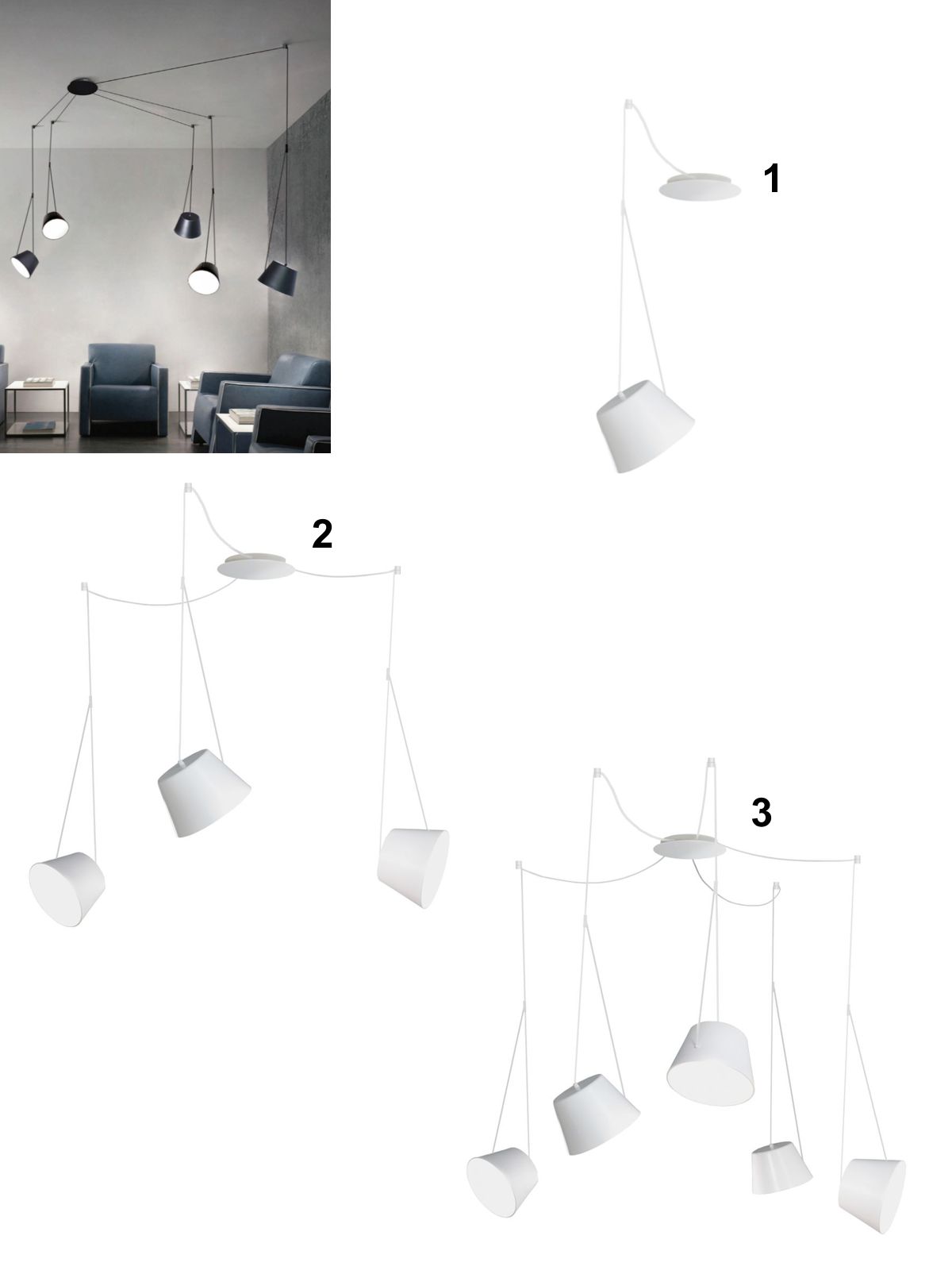 1

2

3