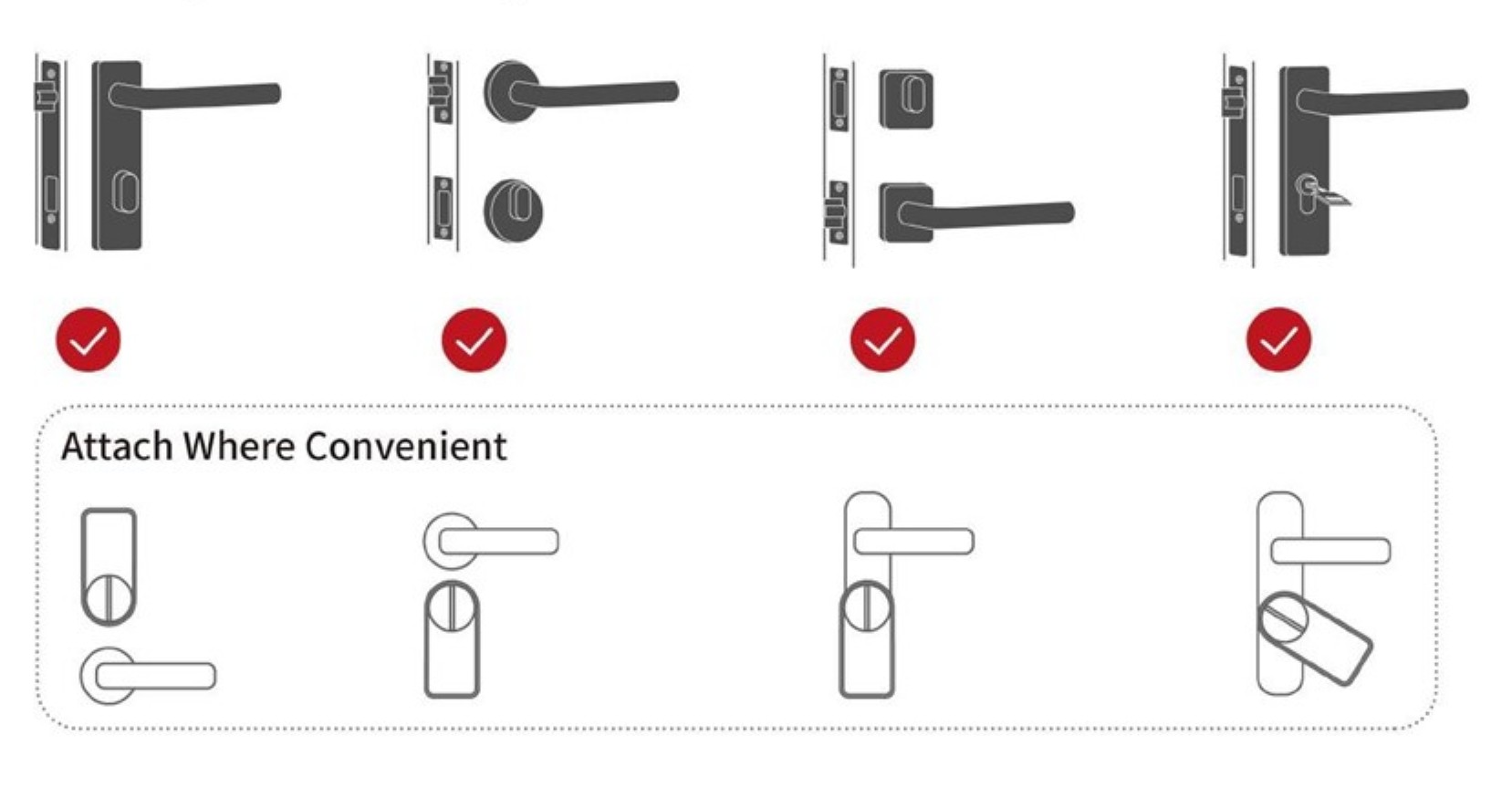 Attach Where Convenient