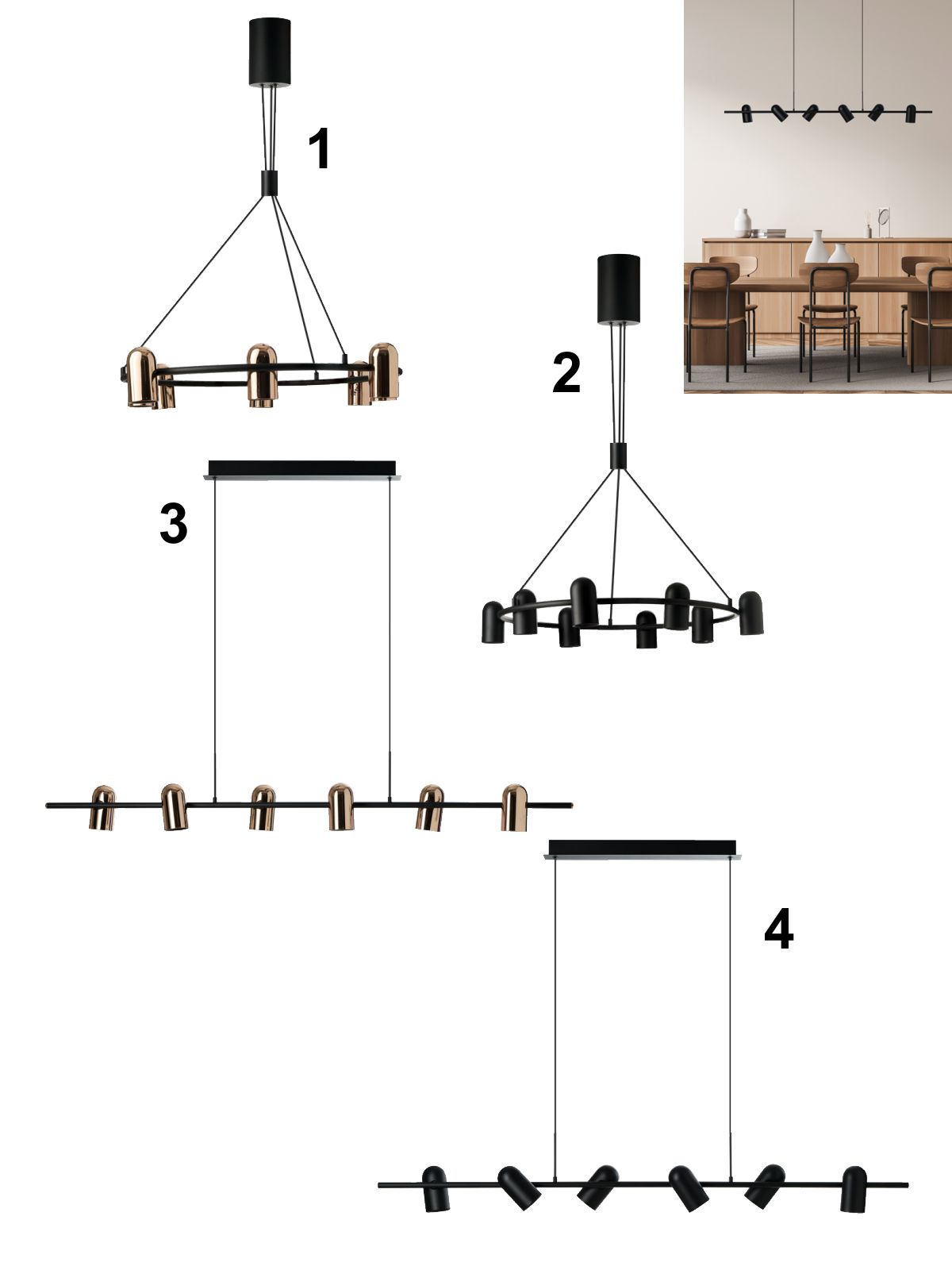 1

2

3

4