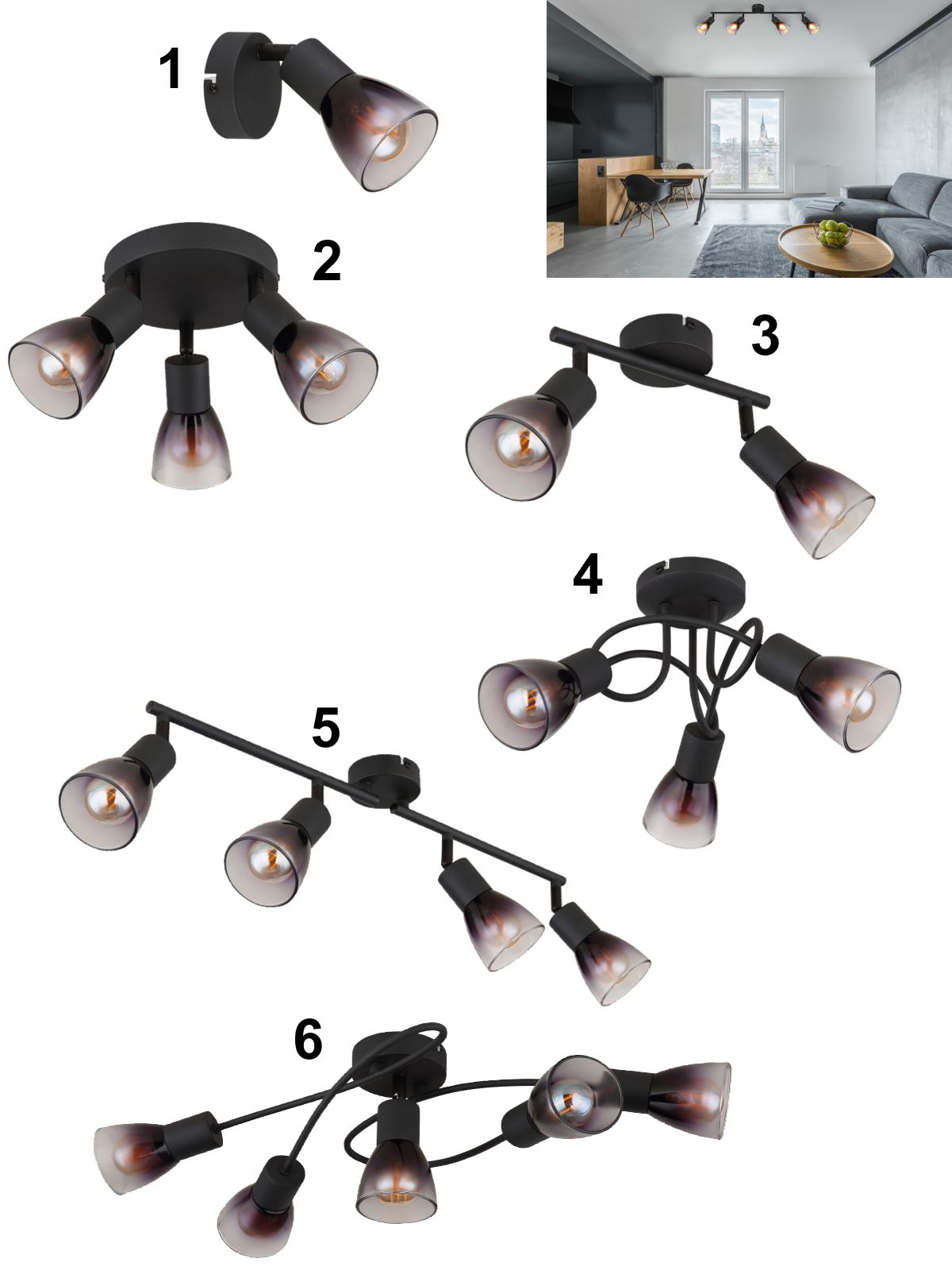 1

2

3

4

5

6