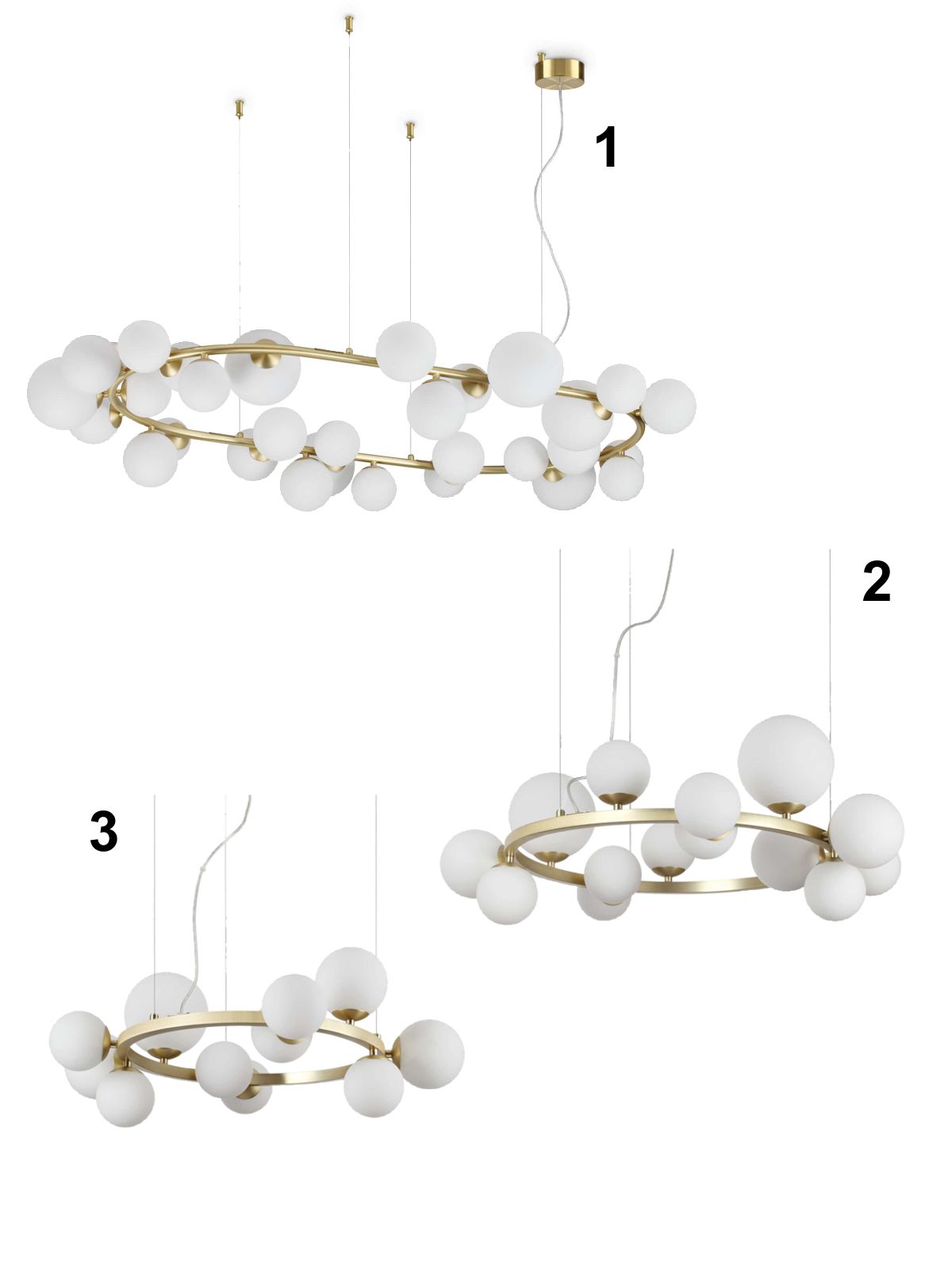 1

2

3