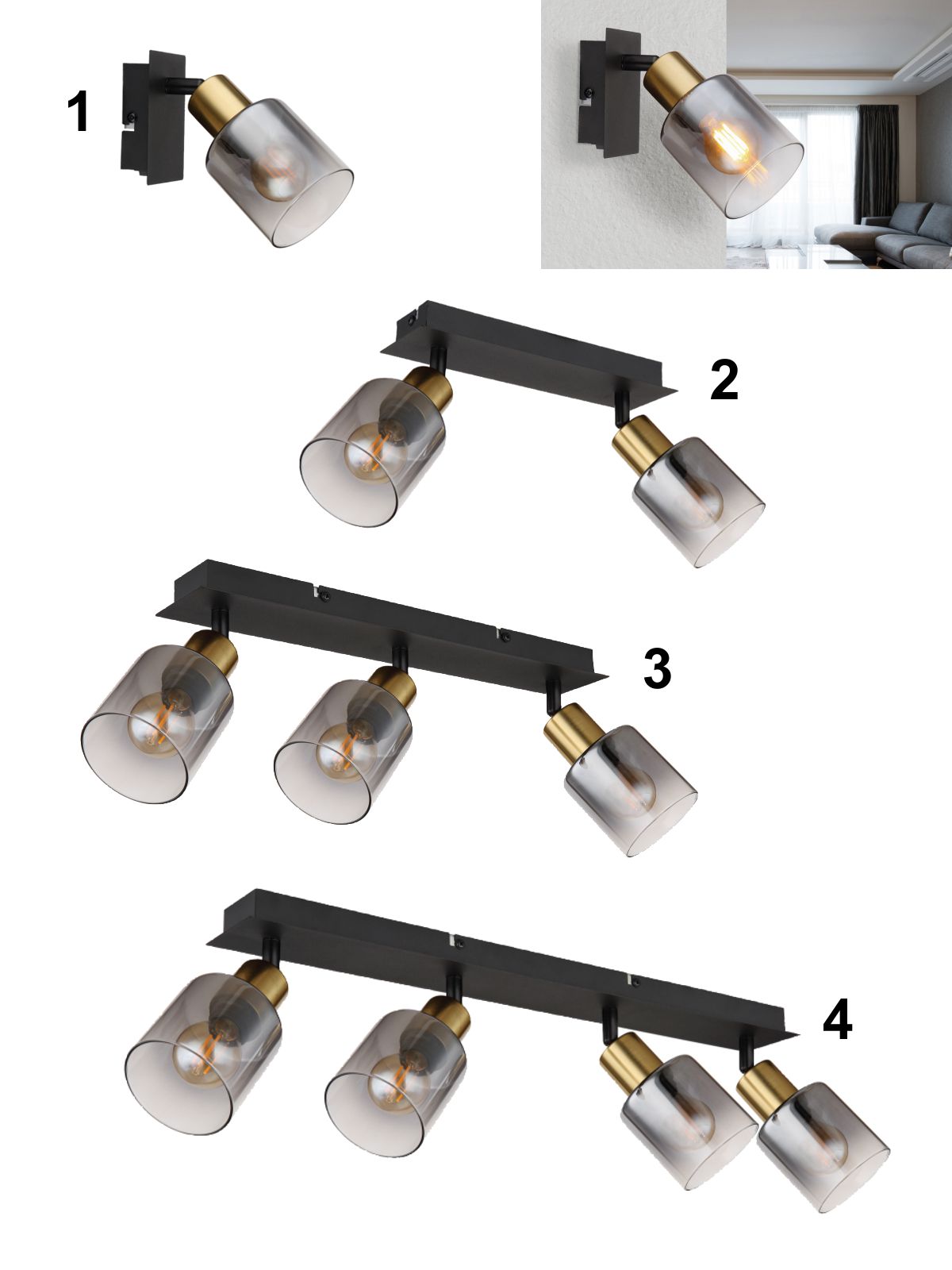 1

2

3

4