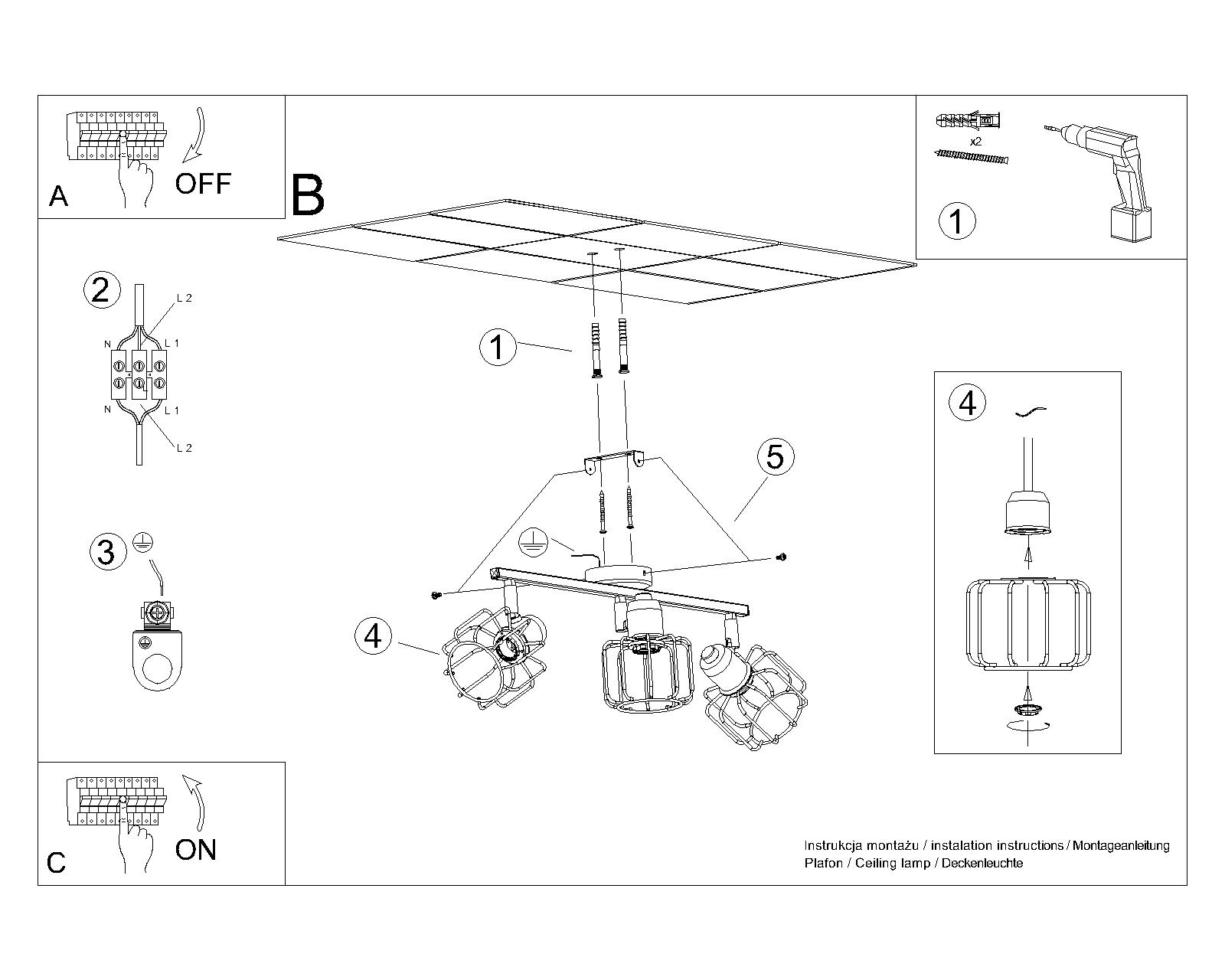 A
OFF

B

x2
1

2
L 2
N
L 1
N
L 1
L 2

3

1

5

4

4

C
ON

Instrukcja montażu / instalation instructions / Montageanleitung
Plafon / Ceiling lamp / Deckenleuchte