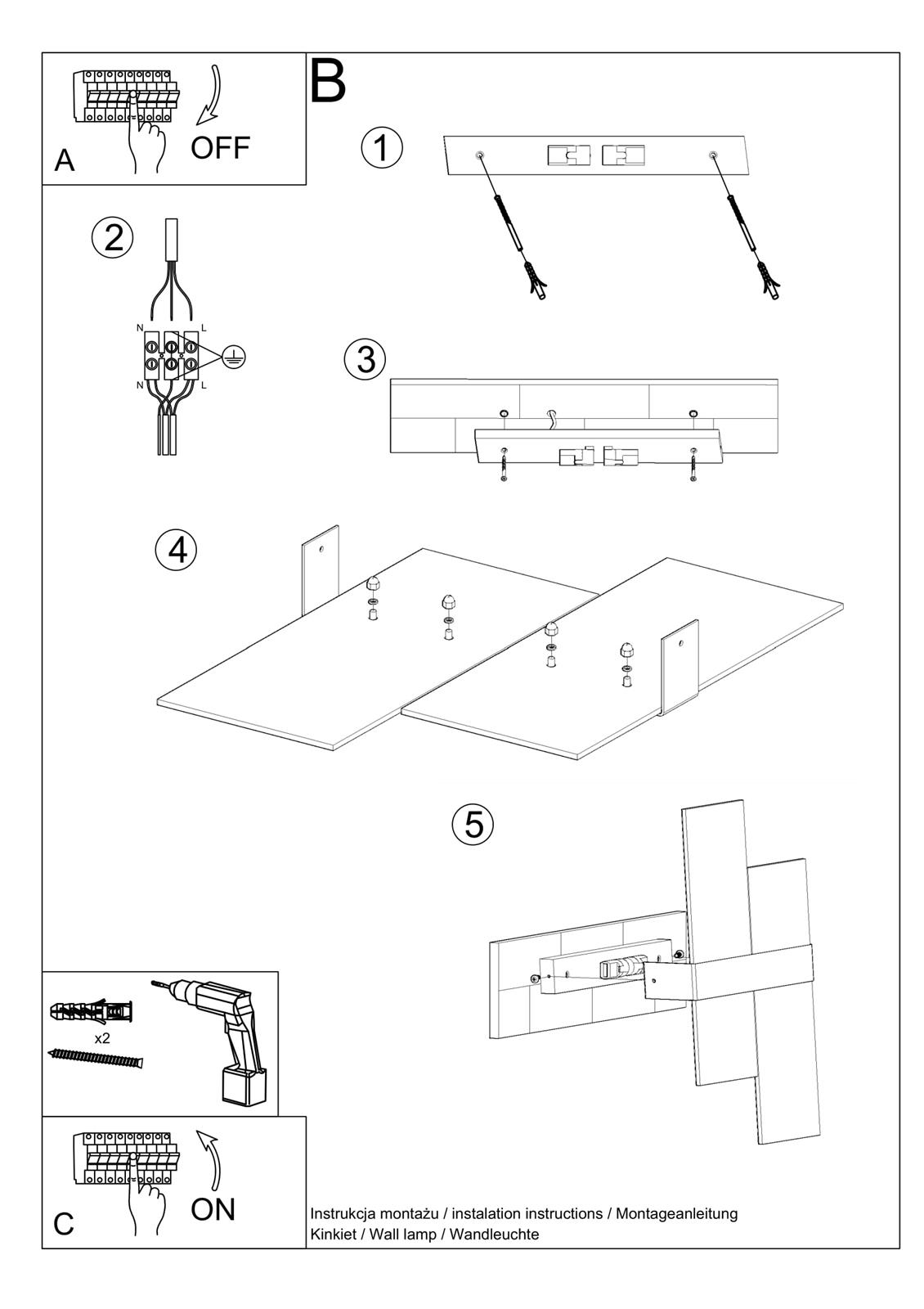 A
OFF

B

1

2

N L

N L

3

4

5

x2

C
ON

Instrukcja montażu / instalation instructions / Montageanleitung
Kinkiet / Wall lamp / Wandleuchte