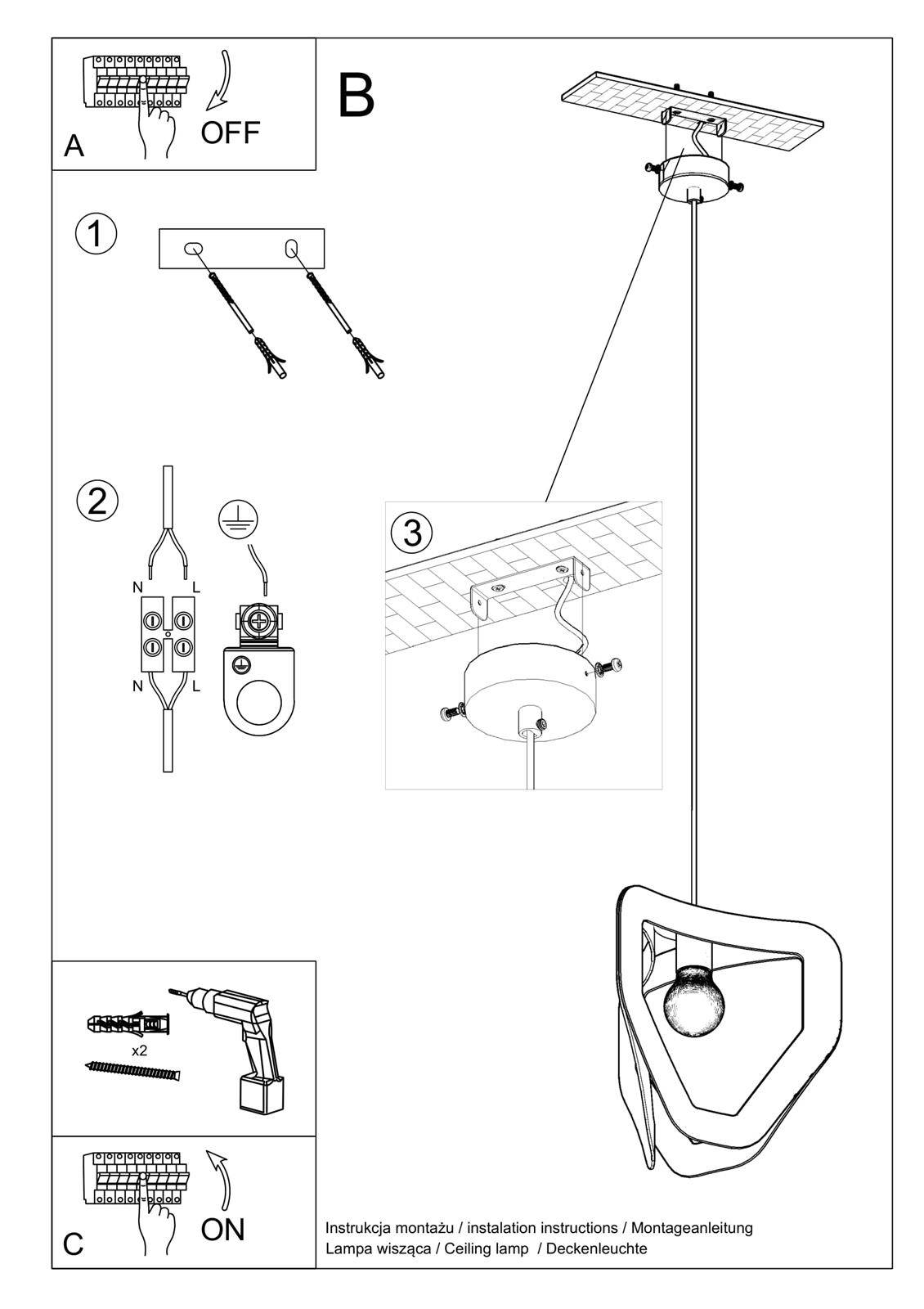 A
OFF

B

1

2

N L

N L

3

x2

C
ON

Instrukcja montażu / instalation instructions / Montageanleitung
Lampa wisząca / Ceiling lamp / Deckenleuchte