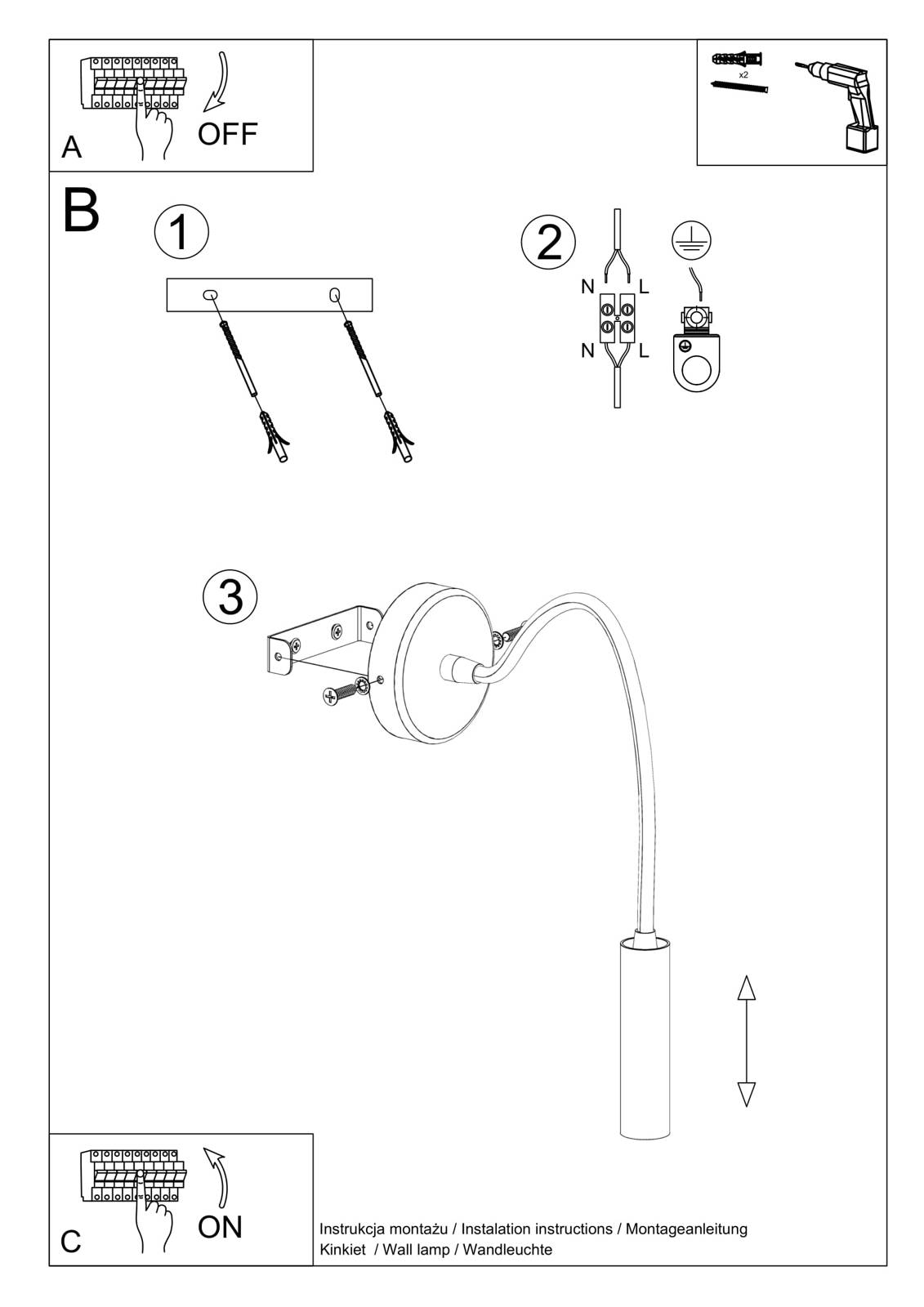 A

OFF

x2

B

1

2

N

L

N

L

3

C

ON

Instrukcja montażu / Instalation instructions / Montageanleitung
Kinkiet / Wall lamp / Wandleuchte