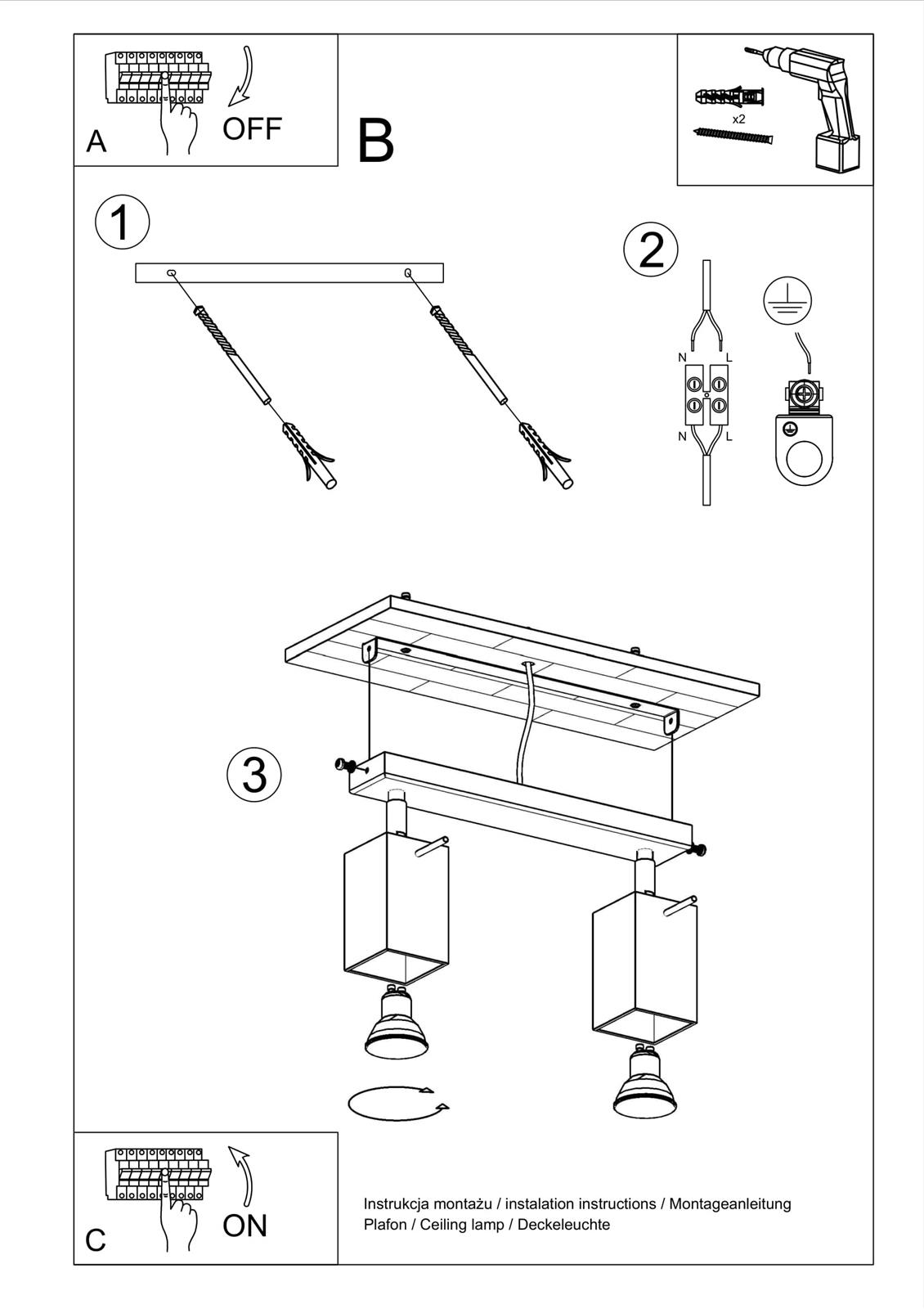 A
OFF

B

x2

1

2

N
L
N
L

3

C
ON

Instrukcja montażu / instalation instructions / Montageanleitung
Plafon / Ceiling lamp / Deckeleuchte