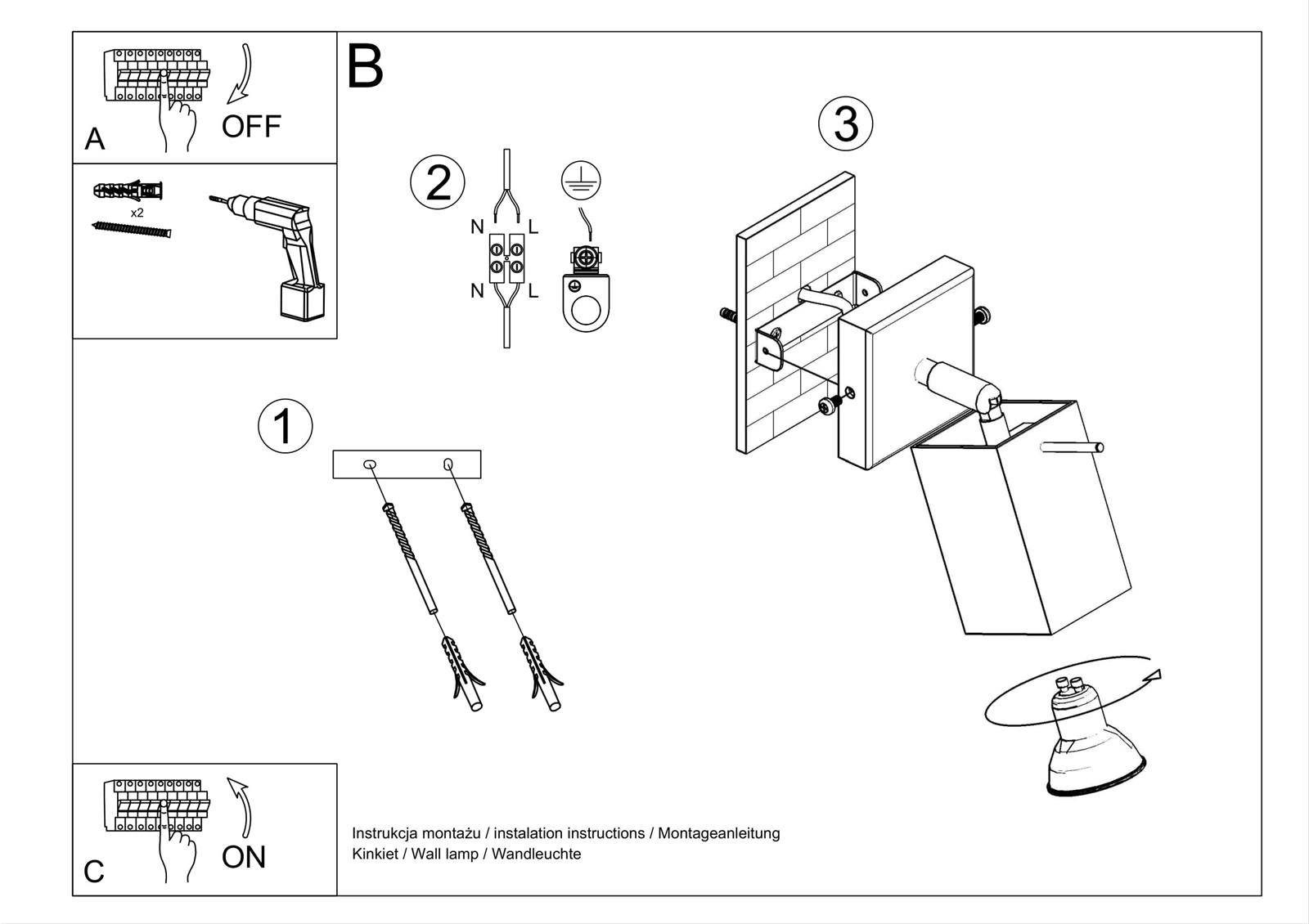 A
OFF

x2

B

2
N L
N L

3

1

C
ON

Instrukcja montażu / instalation instructions / Montageanleitung
Kinkiet / Wall lamp / Wandleuchte