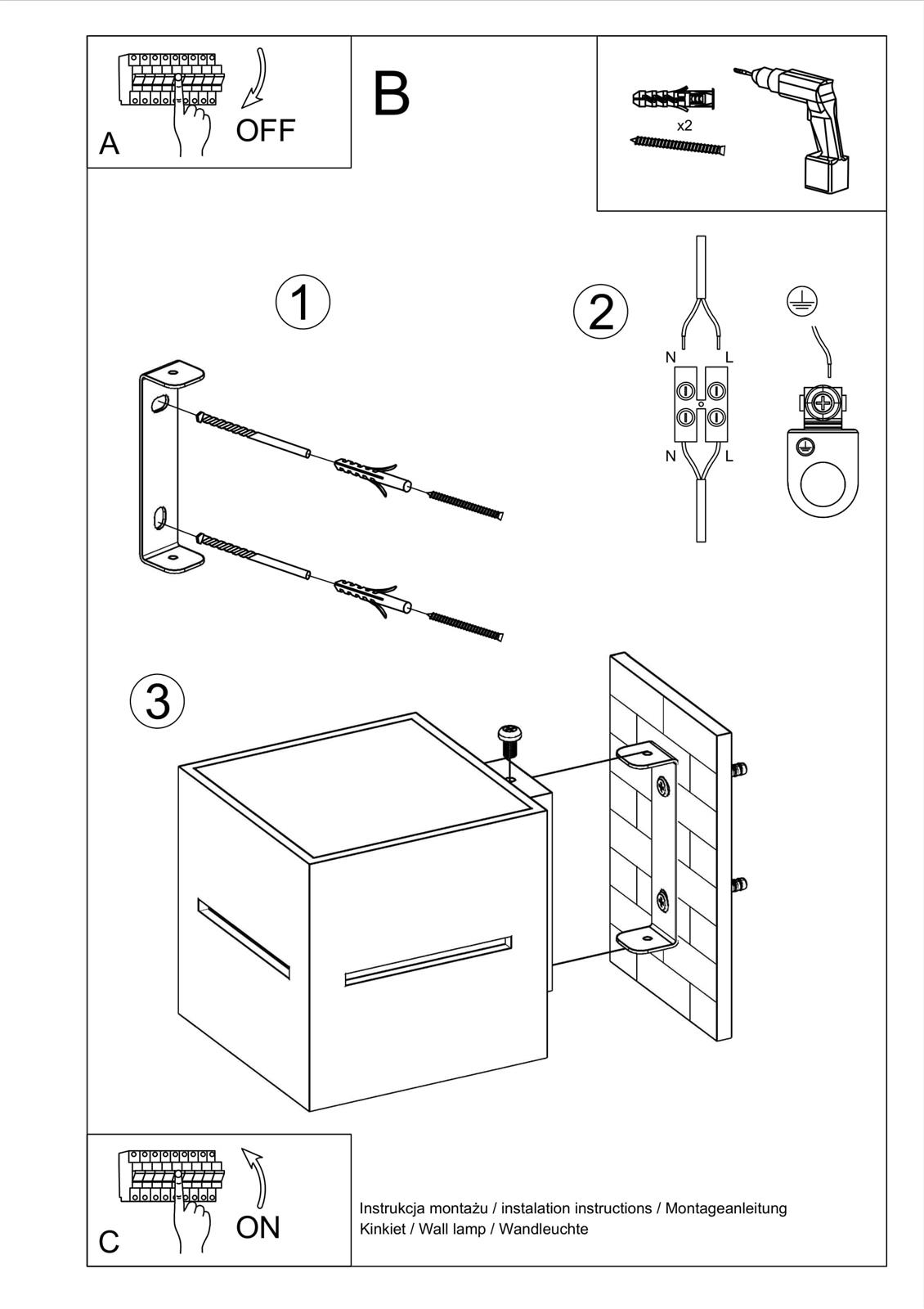 A

OFF

B

x2

1

2

N

L

N

L

3

C

ON

Instrukcja montażu / instalation instructions / Montageanleitung
Kinkiet / Wall lamp / Wandleuchte