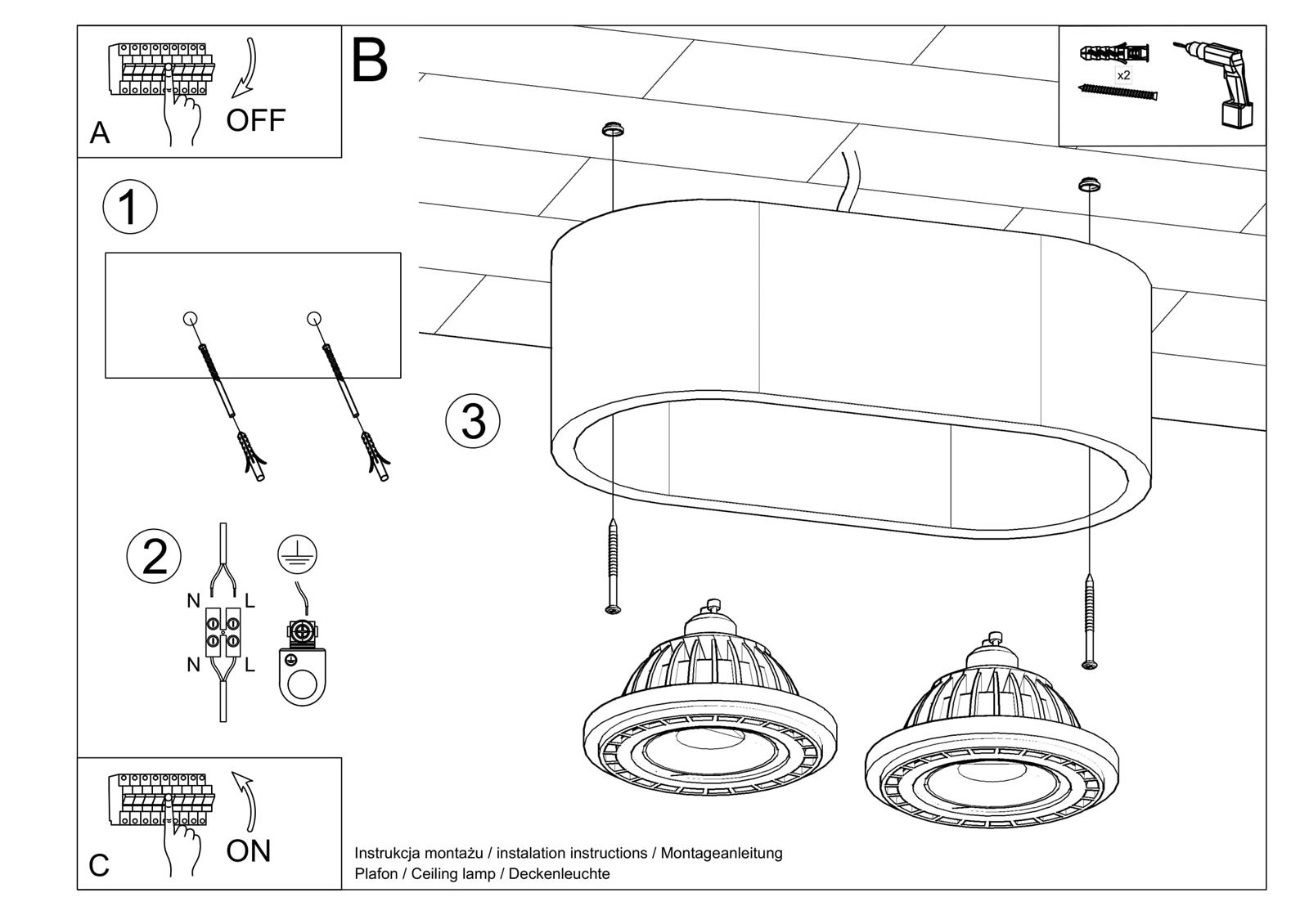 A
OFF

B

x2

1

2

N L
N L

3

C
ON

Instrukcja montażu / instalation instructions / Montageanleitung
Plafon / Ceiling lamp / Deckenleuchte