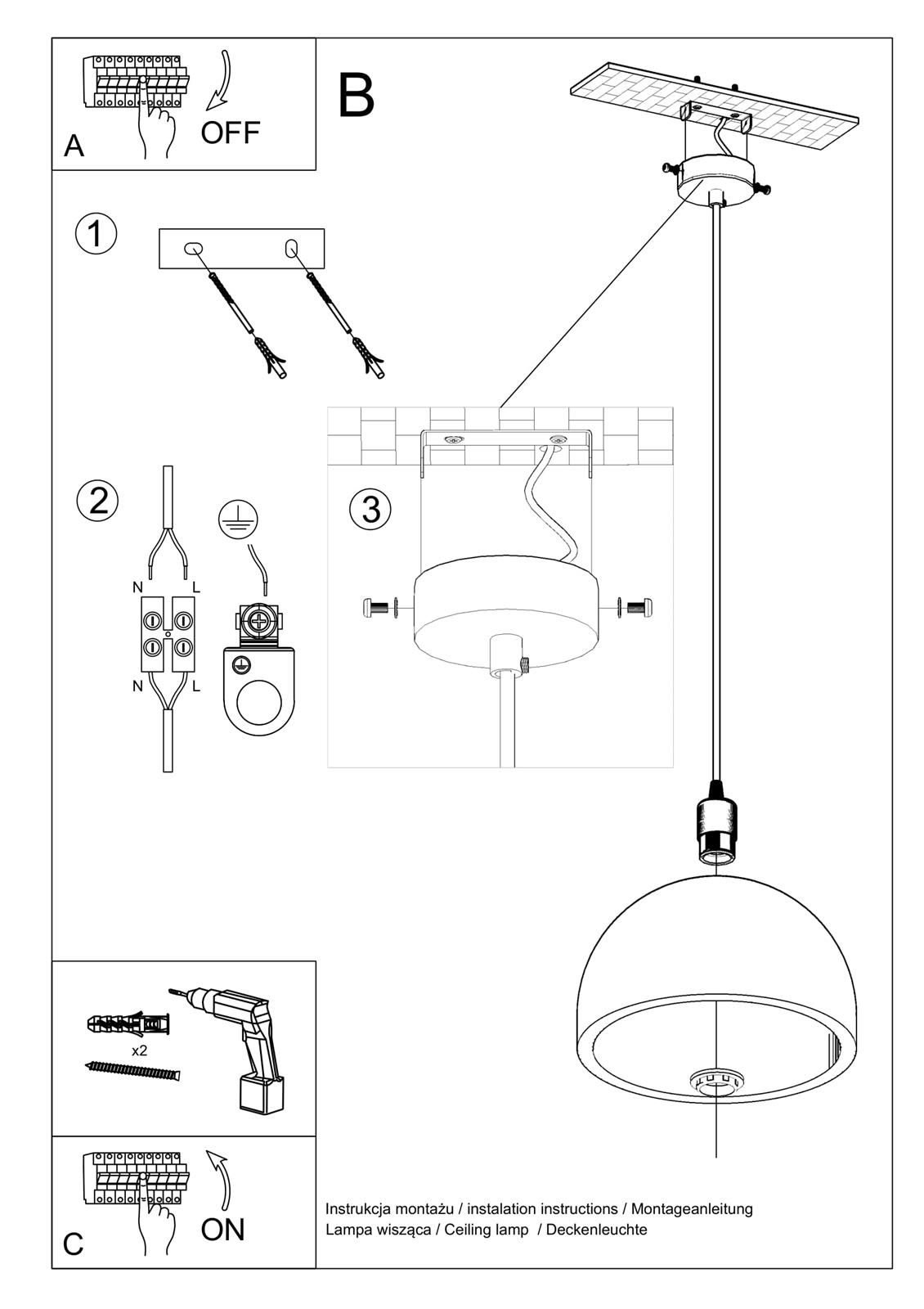 A
OFF

B

1

2

N L

N L

3

x2

C
ON

Instrukcja montażu / instalation instructions / Montageanleitung
Lampa wisząca / Ceiling lamp / Deckenleuchte