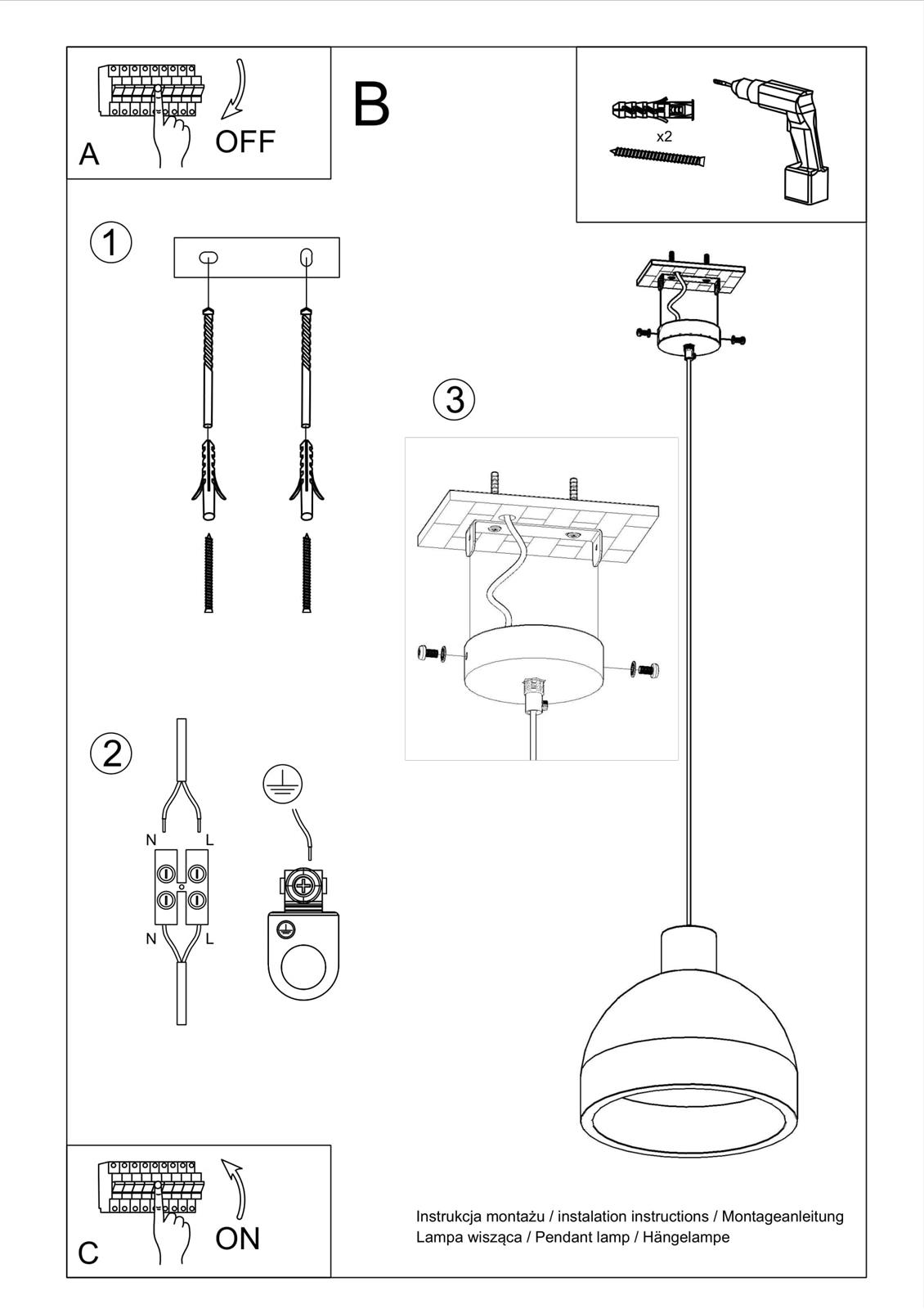 A
OFF

B

x2

1

3

2

N L

N L

C
ON

Instrukcja montażu / instalation instructions / Montageanleitung
Lampa wisząca / Pendant lamp / Hängelampe