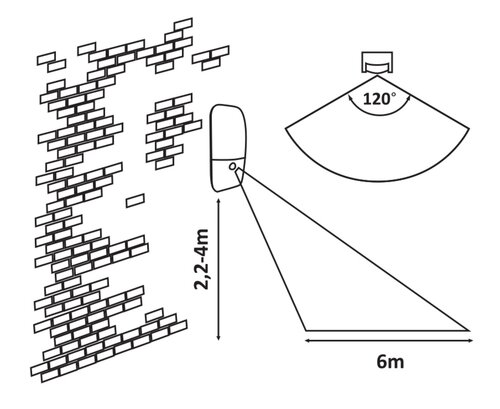 120°

2,2-4m

6m